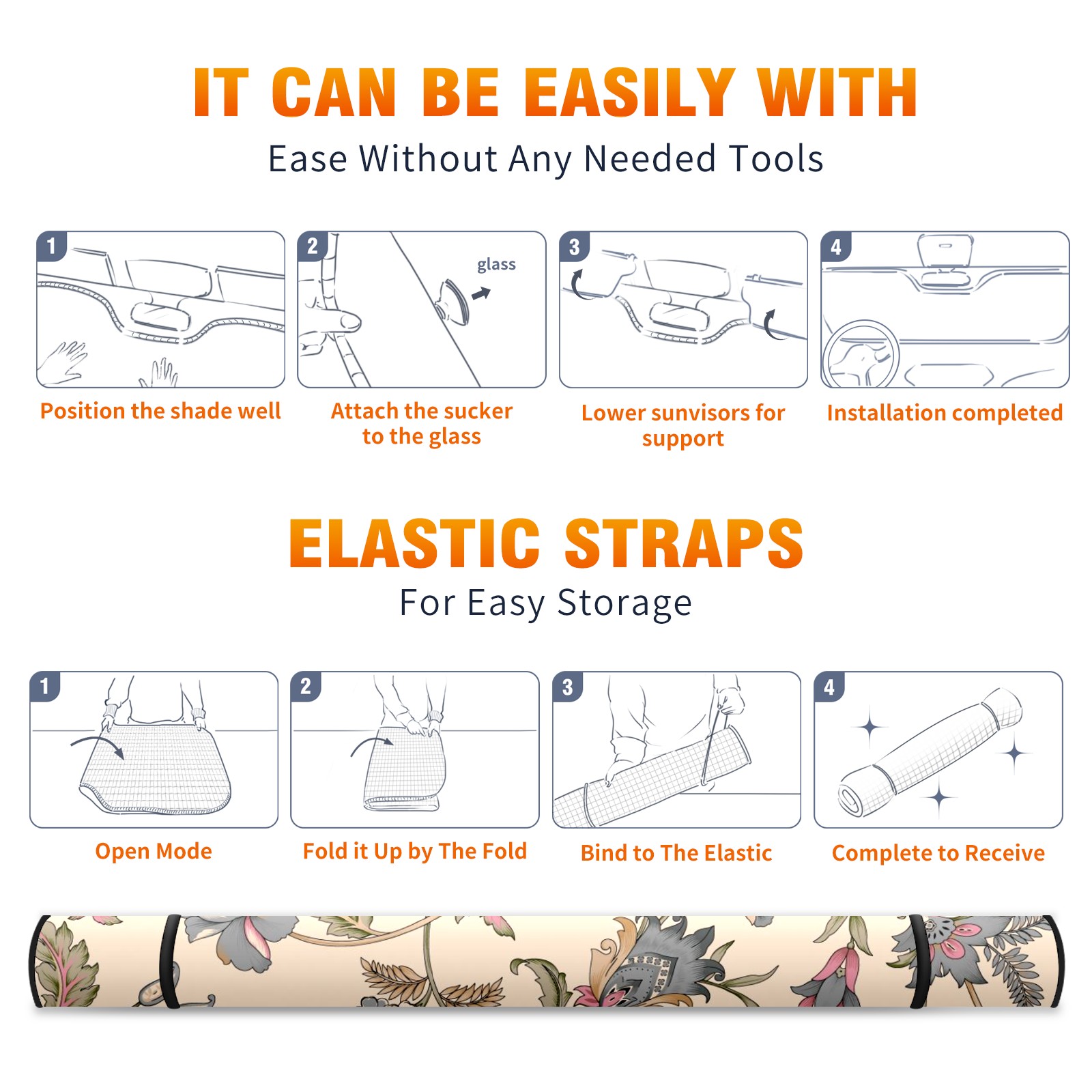 IT CAN BE EASILY WITH
Ease Without Any Needed Tools

1
Position the shade well

2
glass
Attach the sucker to the glass

3
Lower sunvisors for support

4
Installation completed

ELASTIC STRAPS
For Easy Storage

1
Open Mode

2
Fold it Up by The Fold

3
Bind to The Elastic

4
Complete to Receive