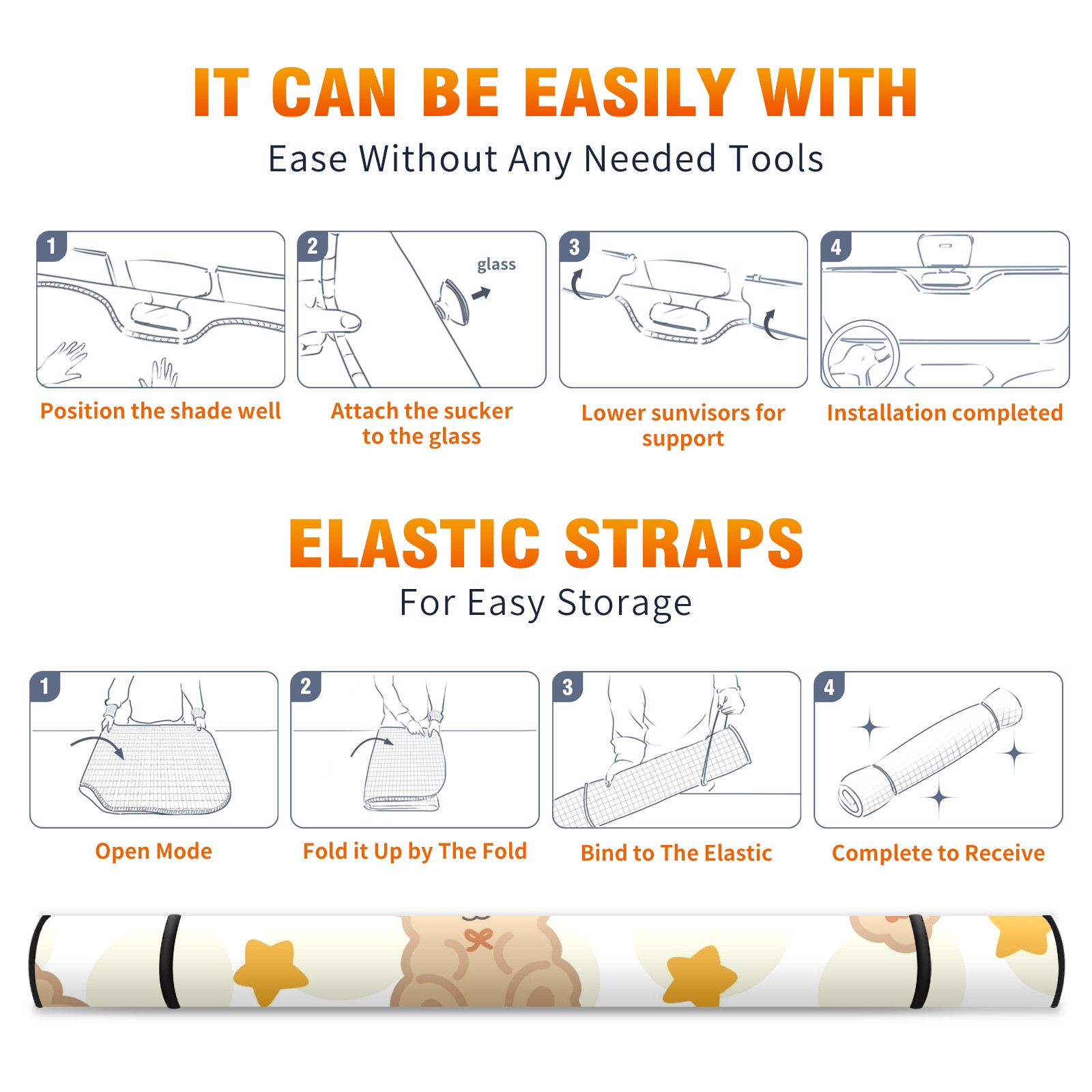 IT CAN BE EASILY WITH

Ease Without Any Needed Tools

1

Position the shade well

2

glass

Attach the sucker to the glass

3

Lower sunvisors for support

4

Installation completed

ELASTIC STRAPS

For Easy Storage

1

Open Mode

2

Fold it Up by The Fold

3

Bind to The Elastic

4

Complete to Receive