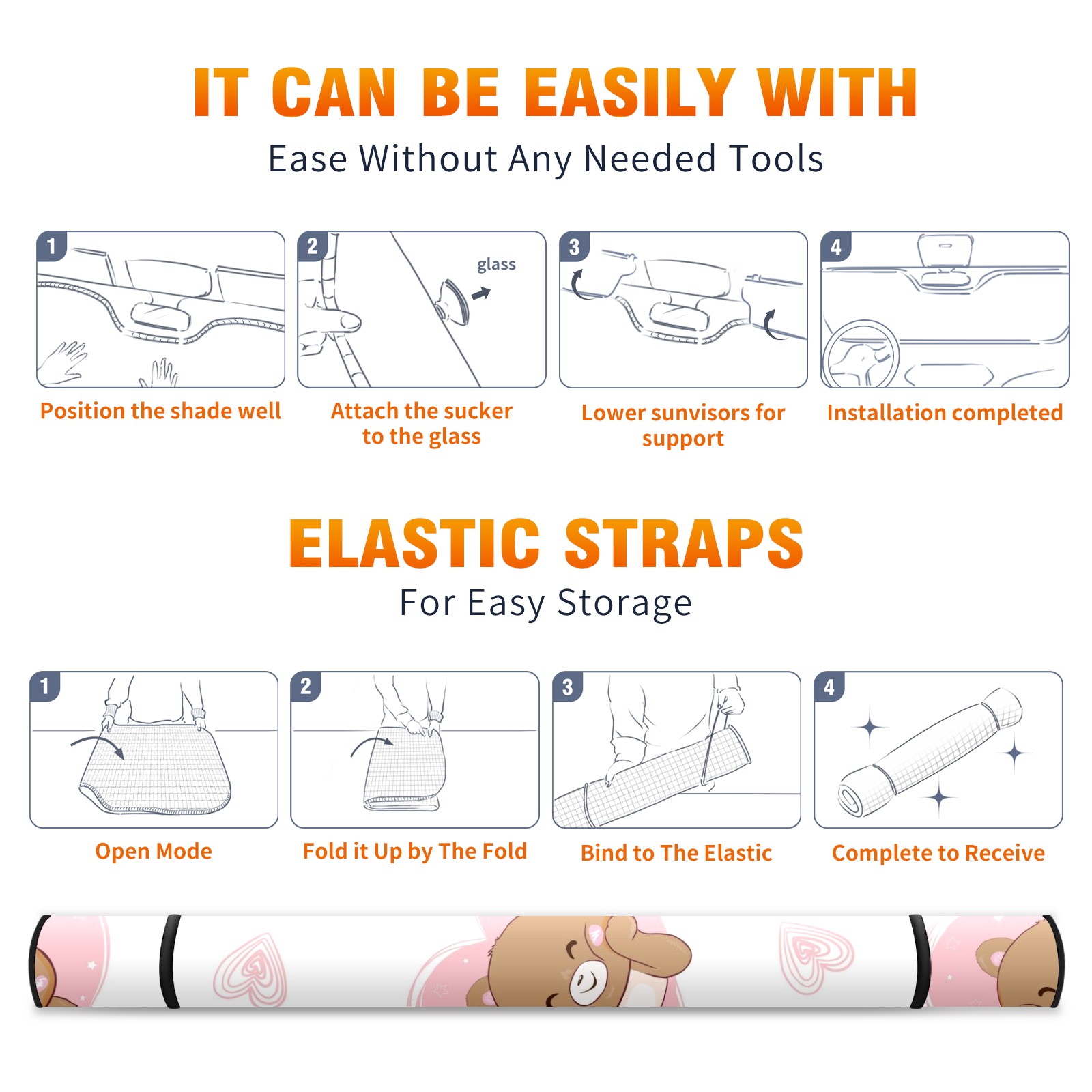 IT CAN BE EASILY WITH

Ease Without Any Needed Tools

1

Position the shade well

2

glass

Attach the sucker to the glass

3

Lower sunvisors for support

4

Installation completed

ELASTIC STRAPS

For Easy Storage

1

Open Mode

2

Fold it Up by The Fold

3

Bind to The Elastic

4

Complete to Receive