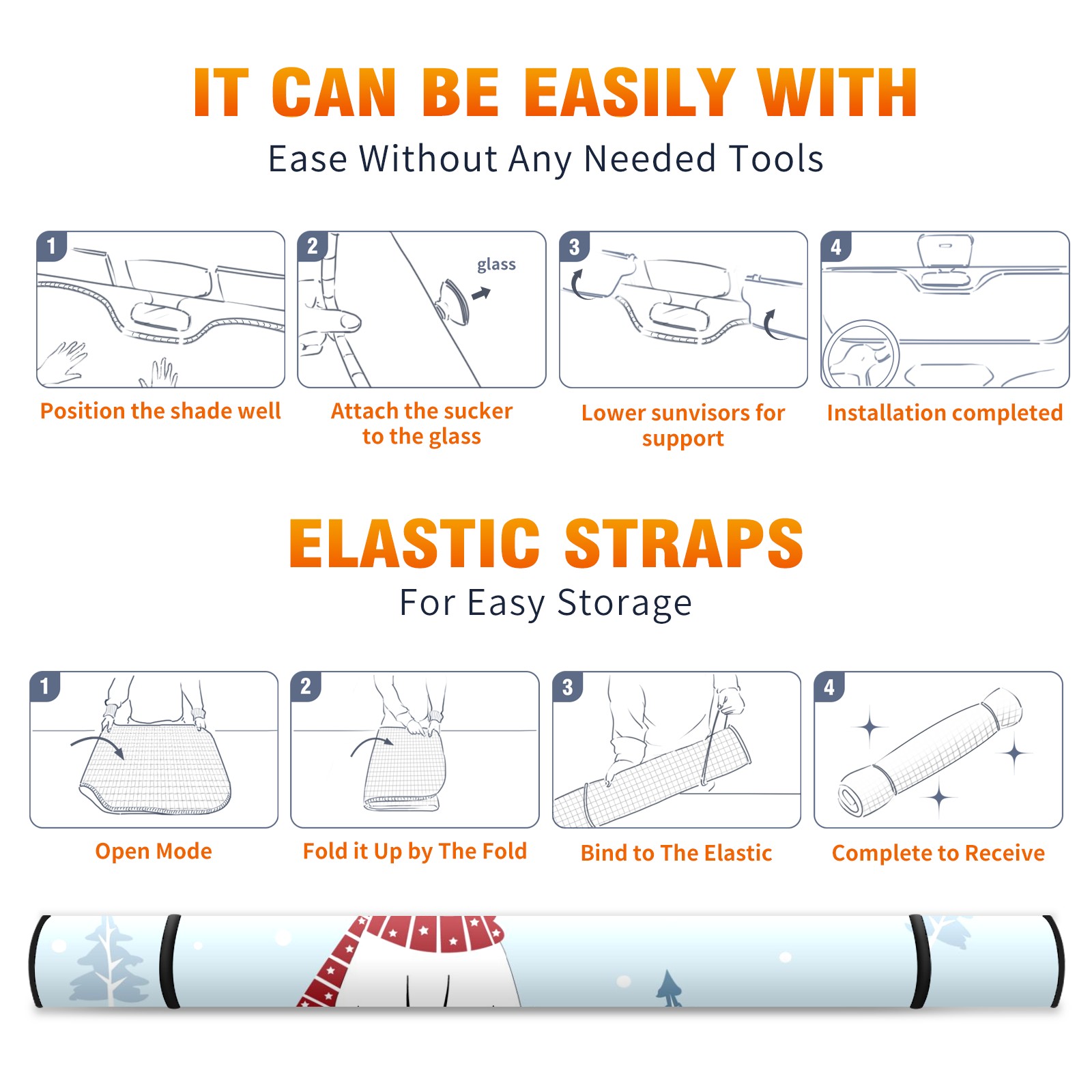 IT CAN BE EASILY WITH
Ease Without Any Needed Tools

1
Position the shade well

2
glass
Attach the sucker to the glass

3
Lower sunvisors for support

4
Installation completed

ELASTIC STRAPS
For Easy Storage

1
Open Mode

2
Fold it Up by The Fold

3
Bind to The Elastic

4
Complete to Receive