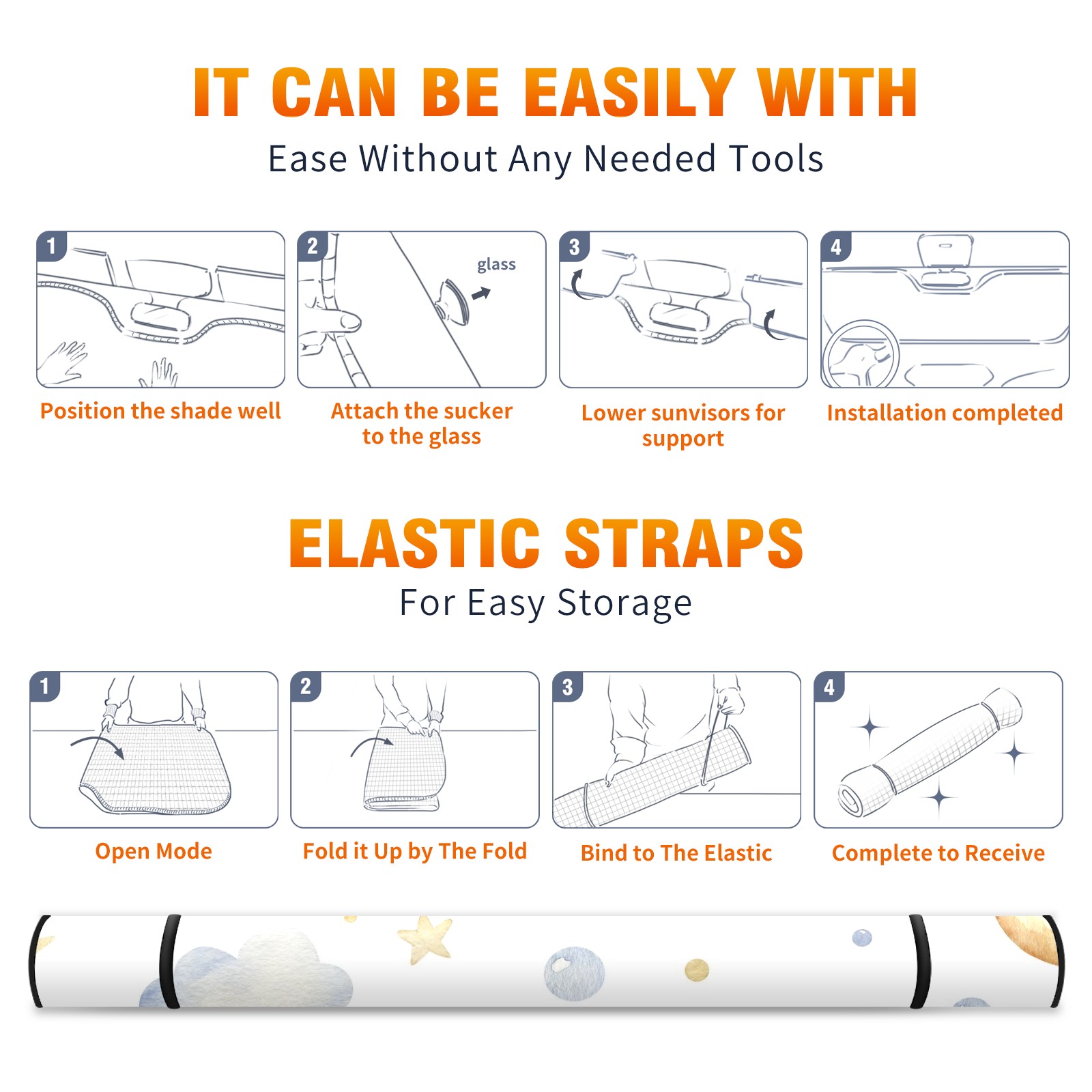 IT CAN BE EASILY WITH

Ease Without Any Needed Tools

1

Position the shade well

2

glass

Attach the sucker to the glass

3

Lower sunvisors for support

4

Installation completed

ELASTIC STRAPS

For Easy Storage

1

Open Mode

2

Fold it Up by The Fold

3

Bind to The Elastic

4

Complete to Receive