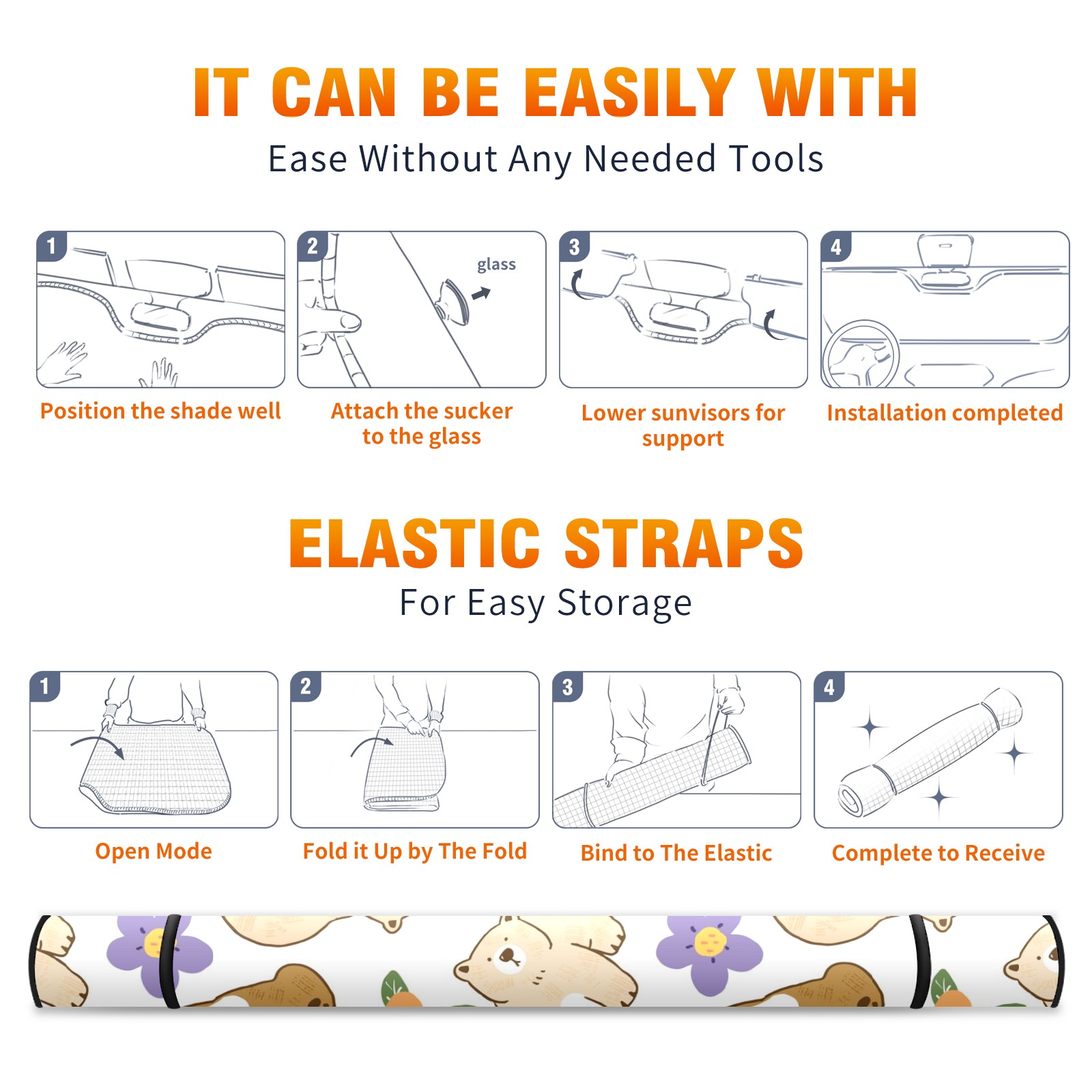 IT CAN BE EASILY WITH

Ease Without Any Needed Tools

1

Position the shade well

2

glass

Attach the sucker to the glass

3

Lower sunvisors for support

4

Installation completed

ELASTIC STRAPS

For Easy Storage

1

Open Mode

2

Fold it Up by The Fold

3

Bind to The Elastic

4

Complete to Receive