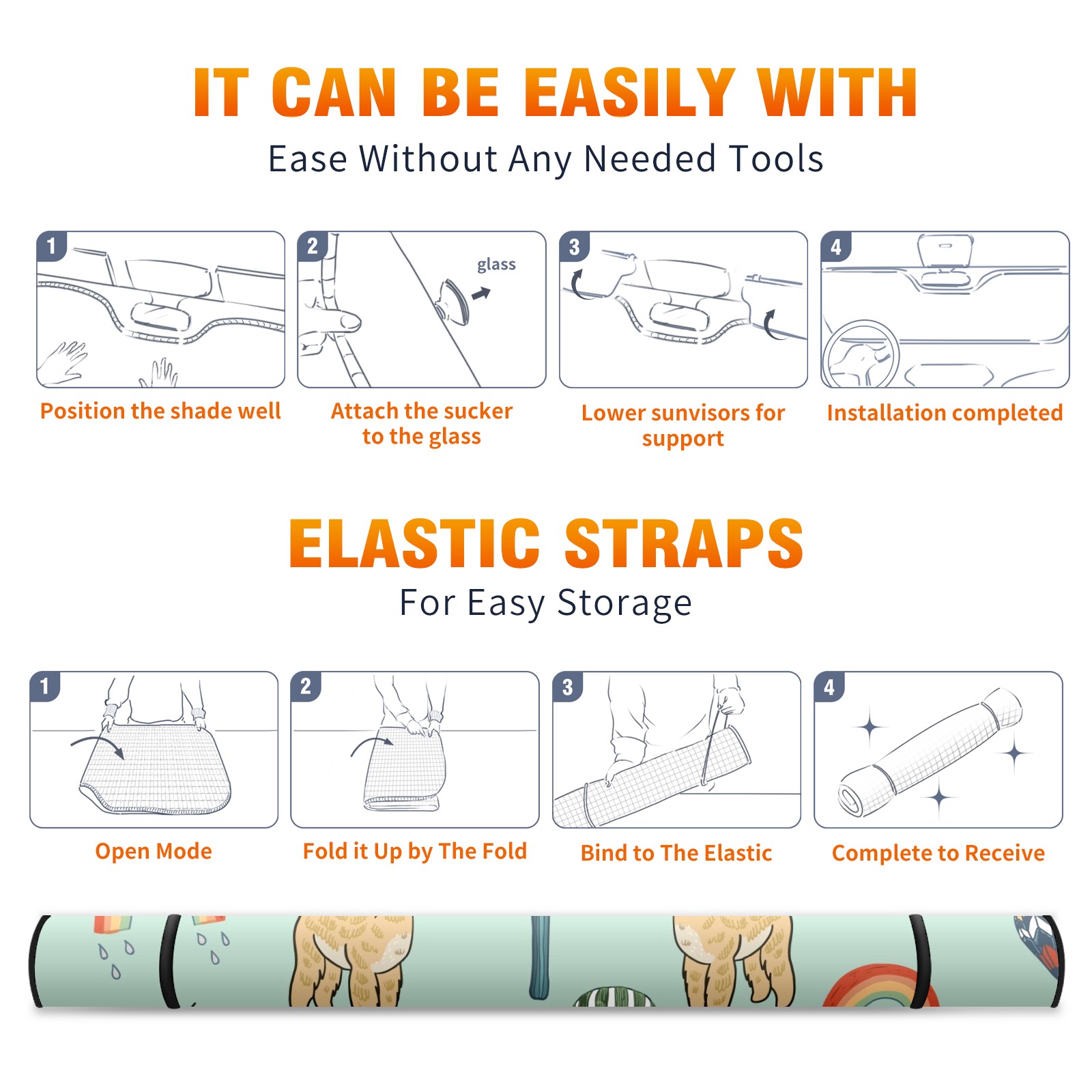 IT CAN BE EASILY WITH

Ease Without Any Needed Tools

1

Position the shade well

2

glass

Attach the sucker to the glass

3

Lower sunvisors for support

4

Installation completed

ELASTIC STRAPS

For Easy Storage

1

Open Mode

2

Fold it Up by The Fold

3

Bind to The Elastic

4

Complete to Receive