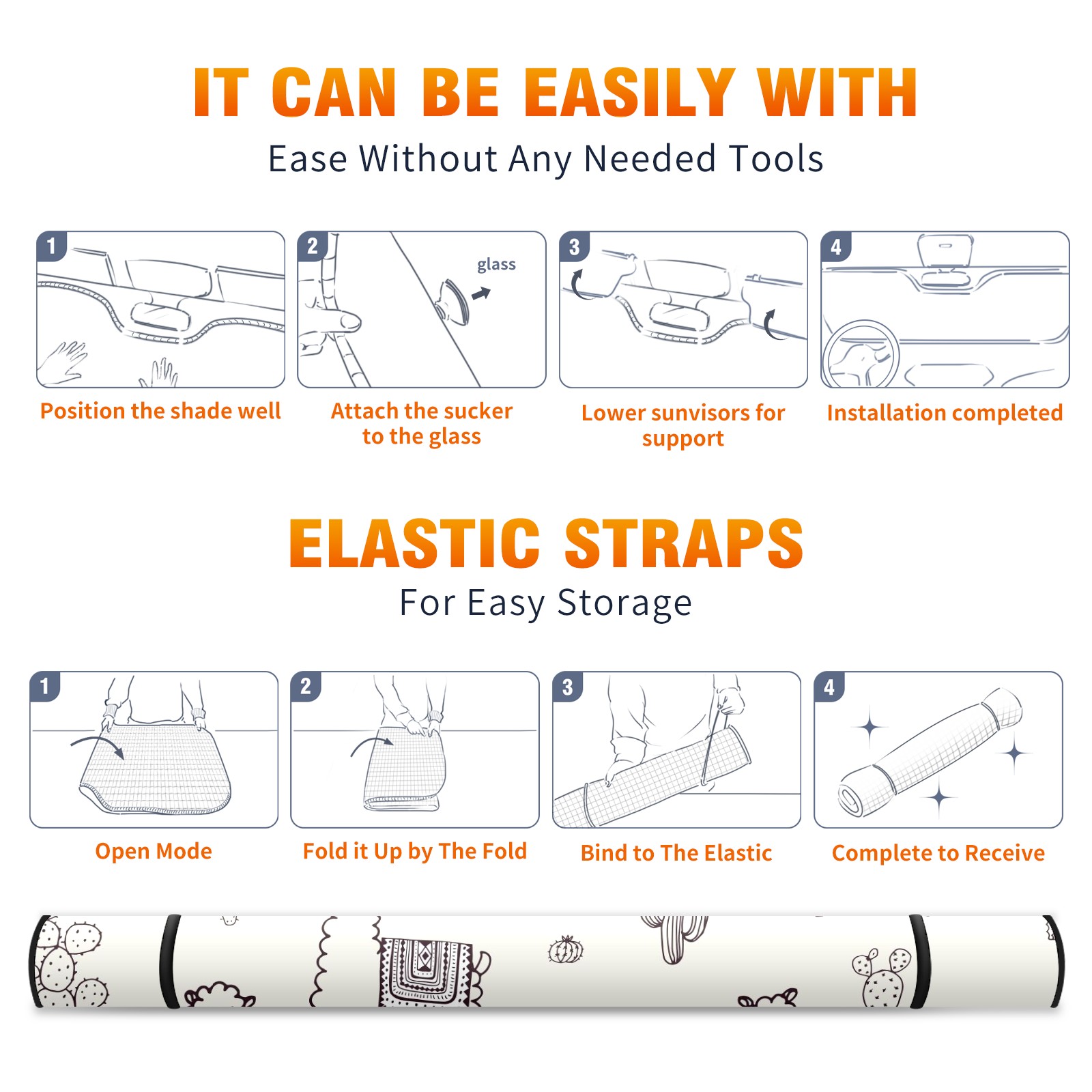 IT CAN BE EASILY WITH

Ease Without Any Needed Tools

1

Position the shade well

2

glass

Attach the sucker to the glass

3

Lower sunvisors for support

4

Installation completed

ELASTIC STRAPS

For Easy Storage

1

Open Mode

2

Fold it Up by The Fold

3

Bind to The Elastic

4

Complete to Receive