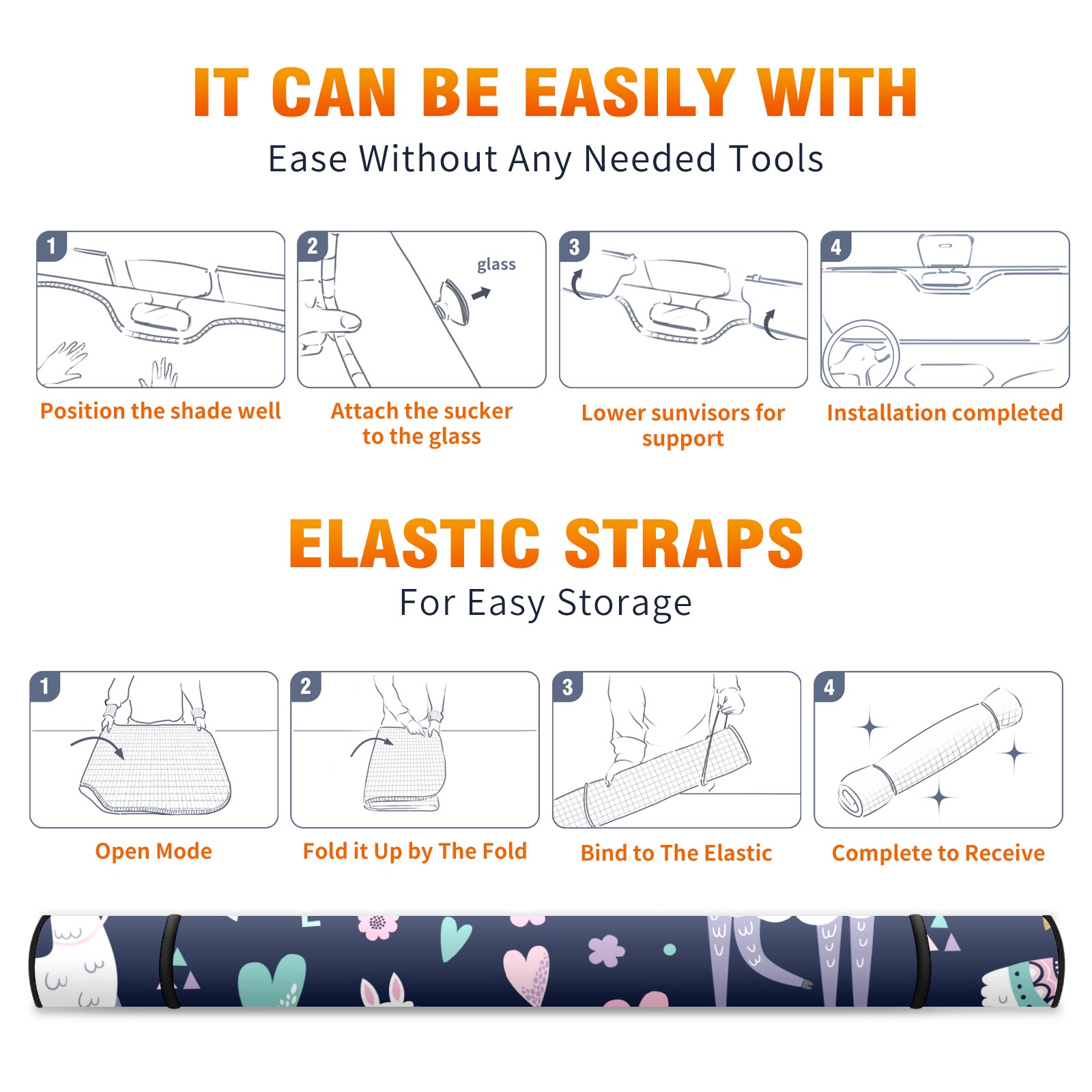 IT CAN BE EASILY WITH

Ease Without Any Needed Tools

1

Position the shade well

2

glass

Attach the sucker to the glass

3

Lower sunvisors for support

4

Installation completed

ELASTIC STRAPS

For Easy Storage

1

Open Mode

2

Fold it Up by The Fold

3

Bind to The Elastic

4

Complete to Receive