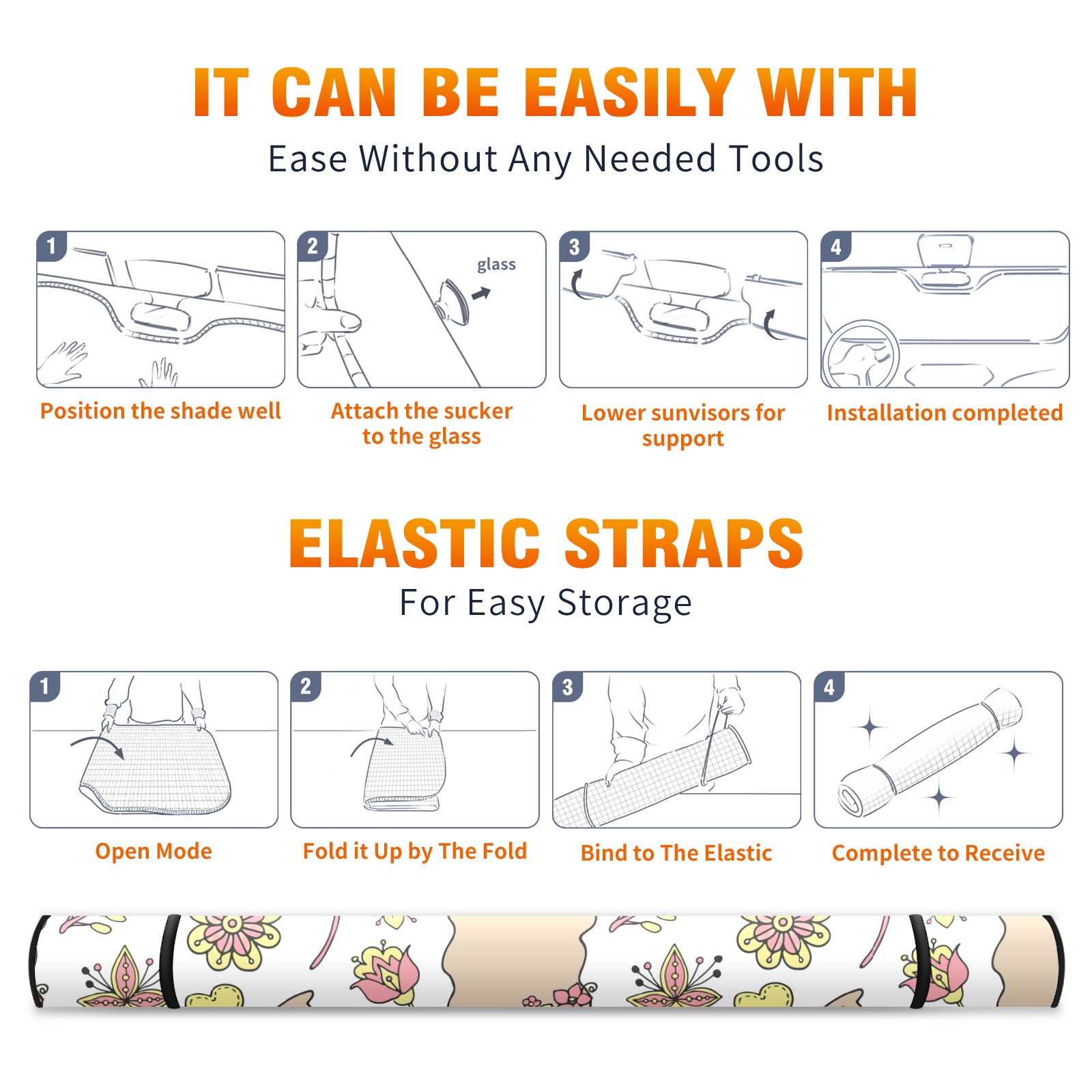 IT CAN BE EASILY WITH
Ease Without Any Needed Tools

1
Position the shade well

2
glass
Attach the sucker to the glass

3
Lower sunvisors for support

4
Installation completed

ELASTIC STRAPS
For Easy Storage

1
Open Mode

2
Fold it Up by The Fold

3
Bind to The Elastic

4
Complete to Receive