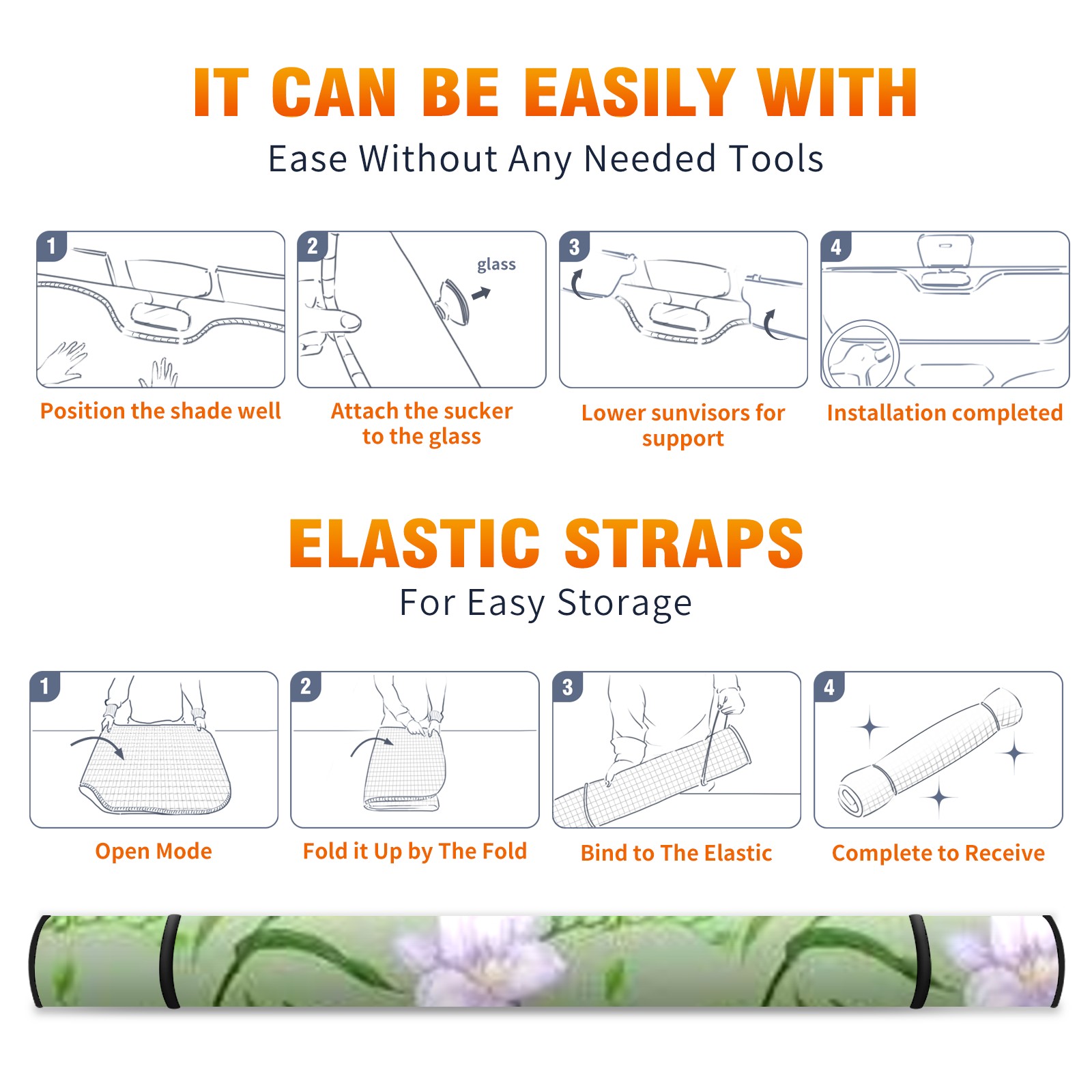 IT CAN BE EASILY WITH

Ease Without Any Needed Tools

1

Position the shade well

2

glass

Attach the sucker to the glass

3

Lower sunvisors for support

4

Installation completed

ELASTIC STRAPS

For Easy Storage

1

Open Mode

2

Fold it Up by The Fold

3

Bind to The Elastic

4

Complete to Receive