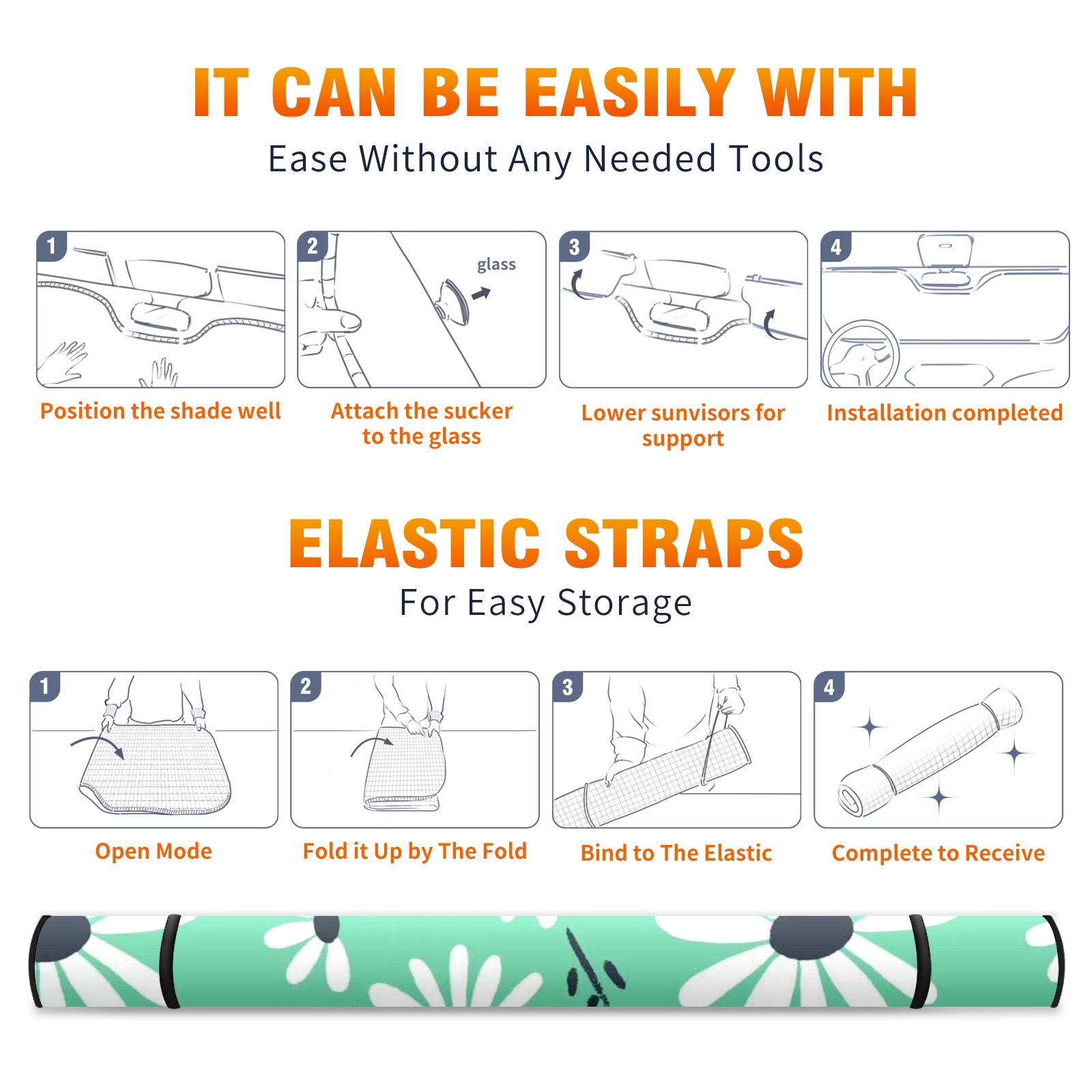 IT CAN BE EASILY WITH

Ease Without Any Needed Tools

1

Position the shade well

2

glass

Attach the sucker to the glass

3

Lower sunvisors for support

4

Installation completed

ELASTIC STRAPS

For Easy Storage

1

Open Mode

2

Fold it Up by The Fold

3

Bind to The Elastic

4

Complete to Receive