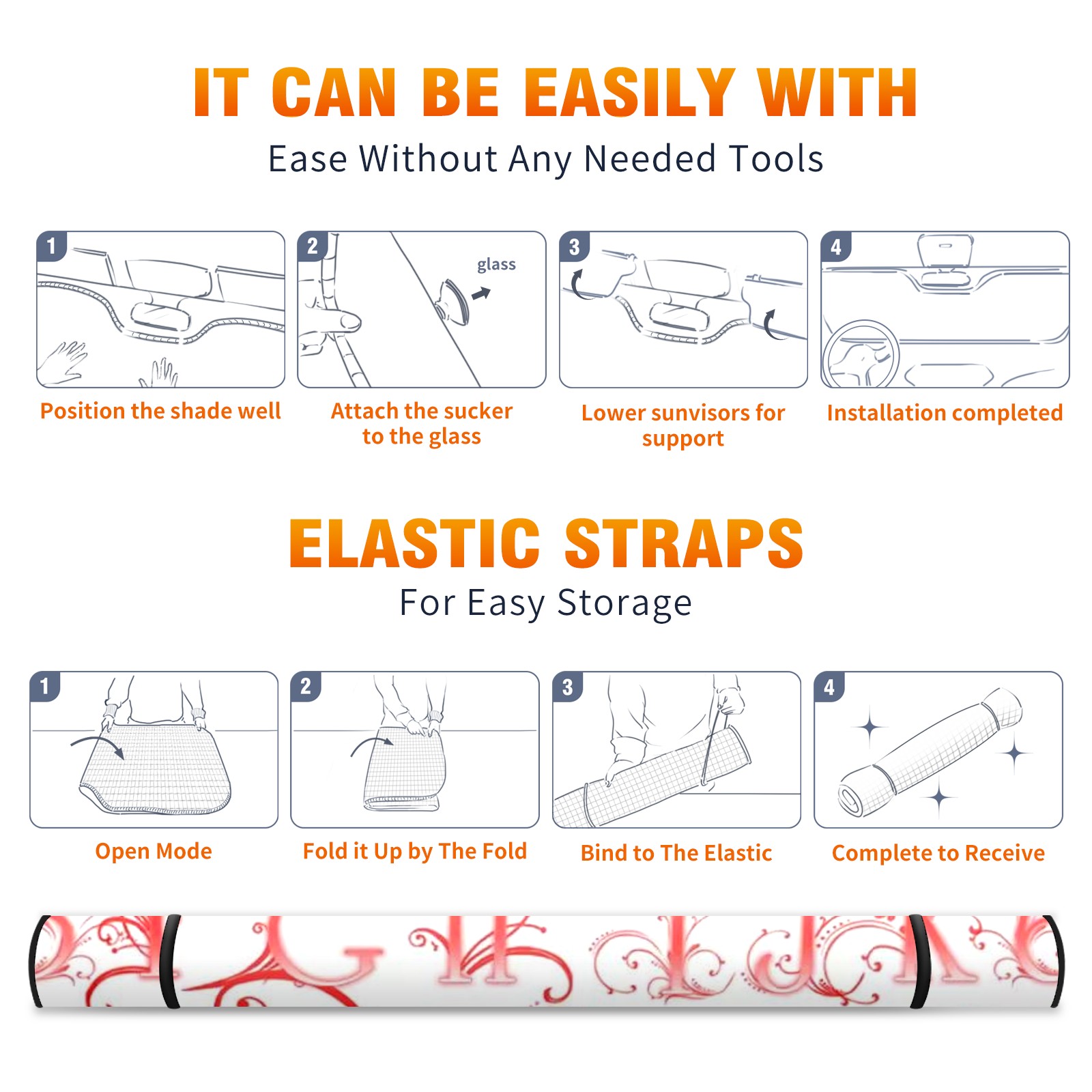 IT CAN BE EASILY WITH

Ease Without Any Needed Tools

1

Position the shade well

2

glass

Attach the sucker to the glass

3

Lower sunvisors for support

4

Installation completed

ELASTIC STRAPS

For Easy Storage

1

Open Mode

2

Fold it Up by The Fold

3

Bind to The Elastic

4

Complete to Receive