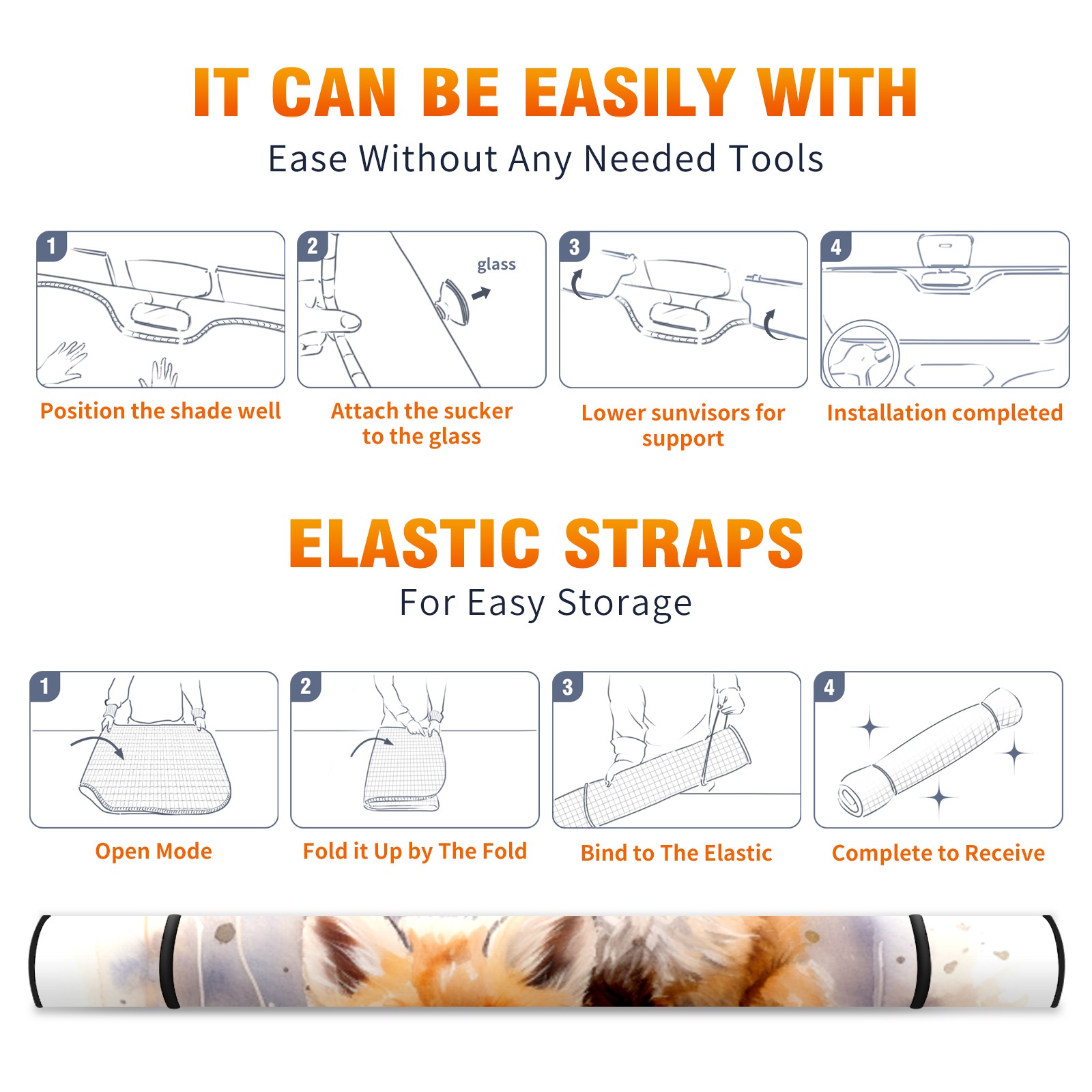 IT CAN BE EASILY WITH
Ease Without Any Needed Tools

1
Position the shade well

2
glass
Attach the sucker to the glass

3
Lower sunvisors for support

4
Installation completed

ELASTIC STRAPS
For Easy Storage

1
Open Mode

2
Fold it Up by The Fold

3
Bind to The Elastic

4
Complete to Receive