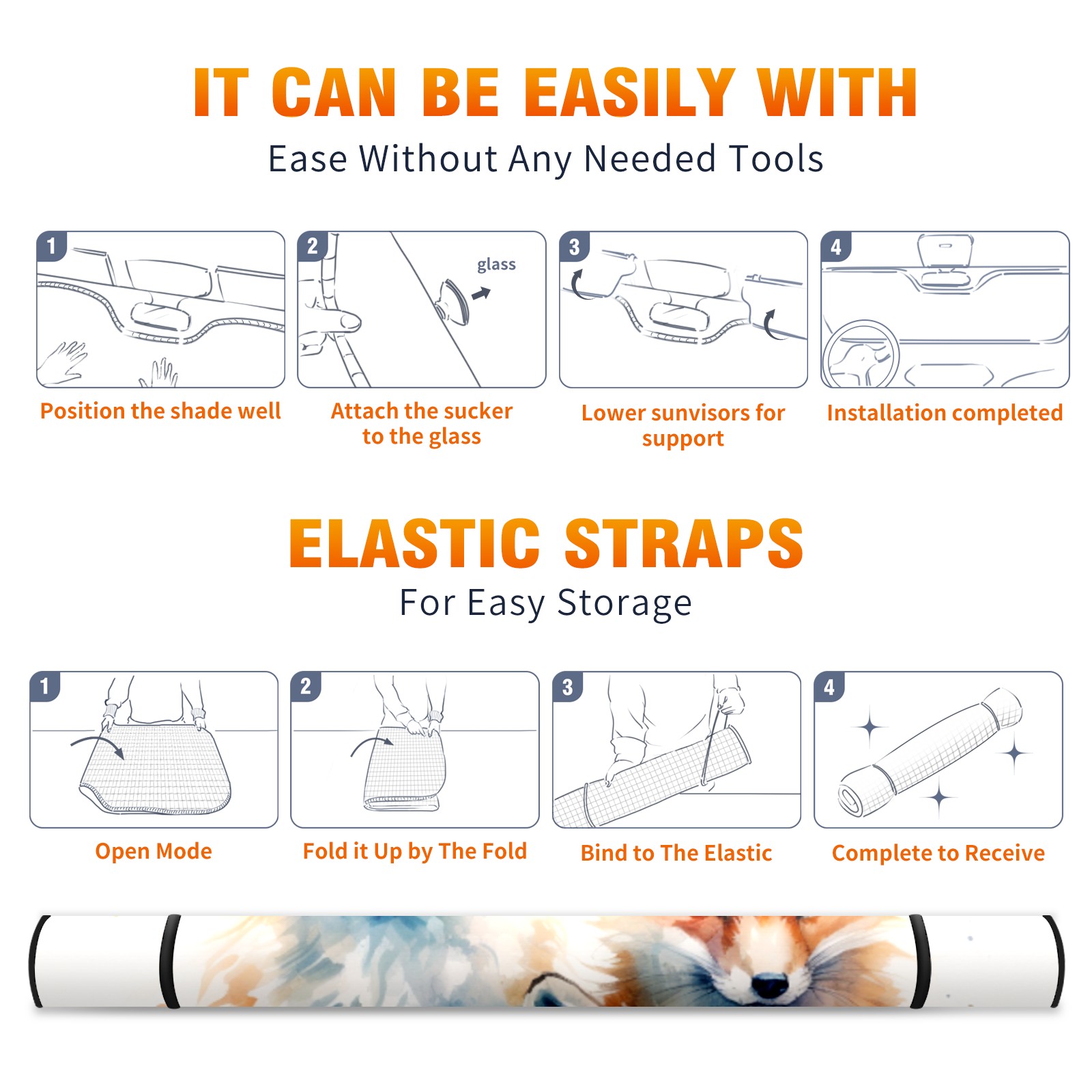 IT CAN BE EASILY WITH
Ease Without Any Needed Tools

1
Position the shade well

2
glass
Attach the sucker to the glass

3
Lower sunvisors for support

4
Installation completed

ELASTIC STRAPS
For Easy Storage

1
Open Mode

2
Fold it Up by The Fold

3
Bind to The Elastic

4
Complete to Receive