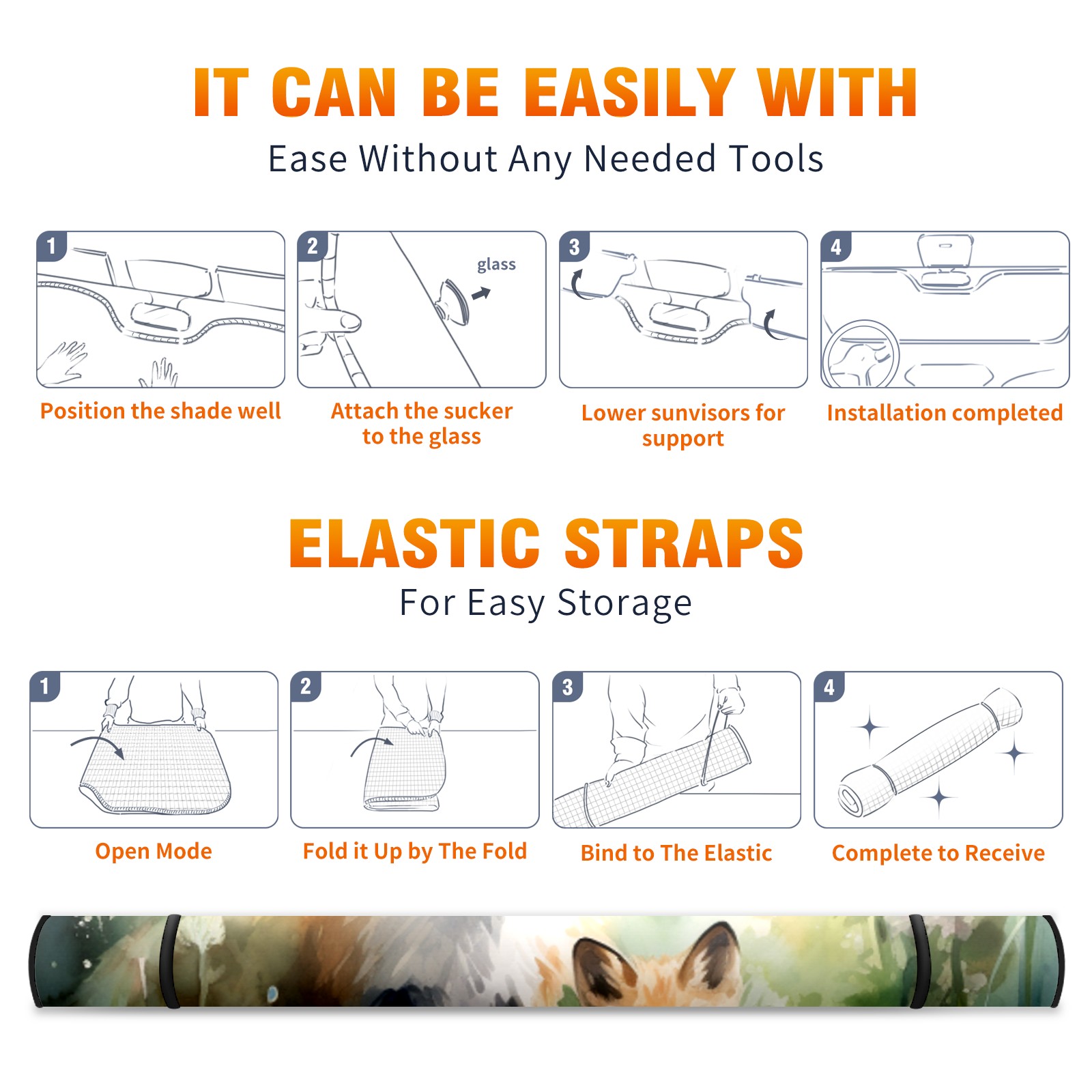 IT CAN BE EASILY WITH
Ease Without Any Needed Tools

1
Position the shade well

2
glass
Attach the sucker to the glass

3
Lower sunvisors for support

4
Installation completed

ELASTIC STRAPS
For Easy Storage

1
Open Mode

2
Fold it Up by The Fold

3
Bind to The Elastic

4
Complete to Receive