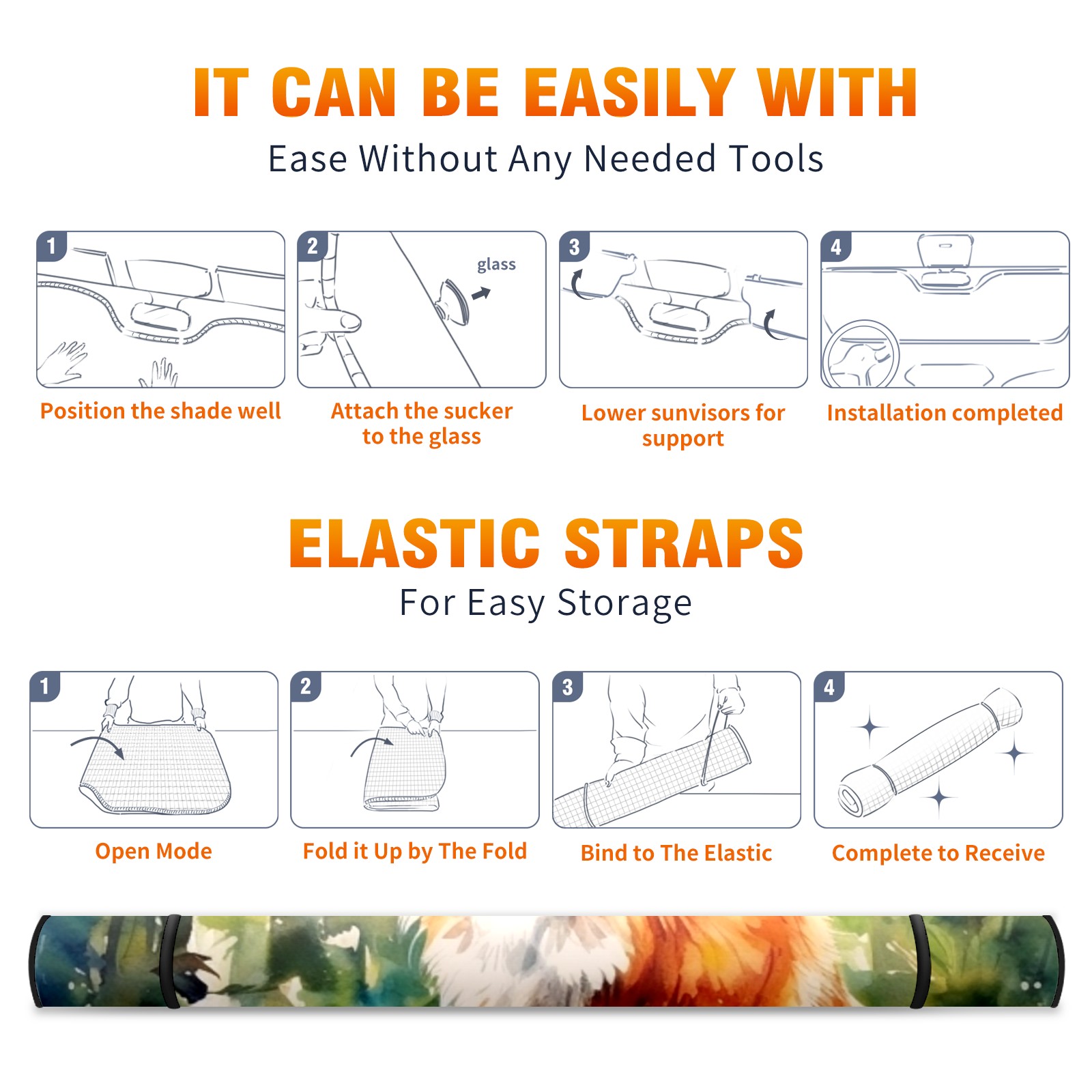 IT CAN BE EASILY WITH

Ease Without Any Needed Tools

1

Position the shade well

2

glass

Attach the sucker to the glass

3

Lower sunvisors for support

4

Installation completed

ELASTIC STRAPS

For Easy Storage

1

Open Mode

2

Fold it Up by The Fold

3

Bind to The Elastic

4

Complete to Receive