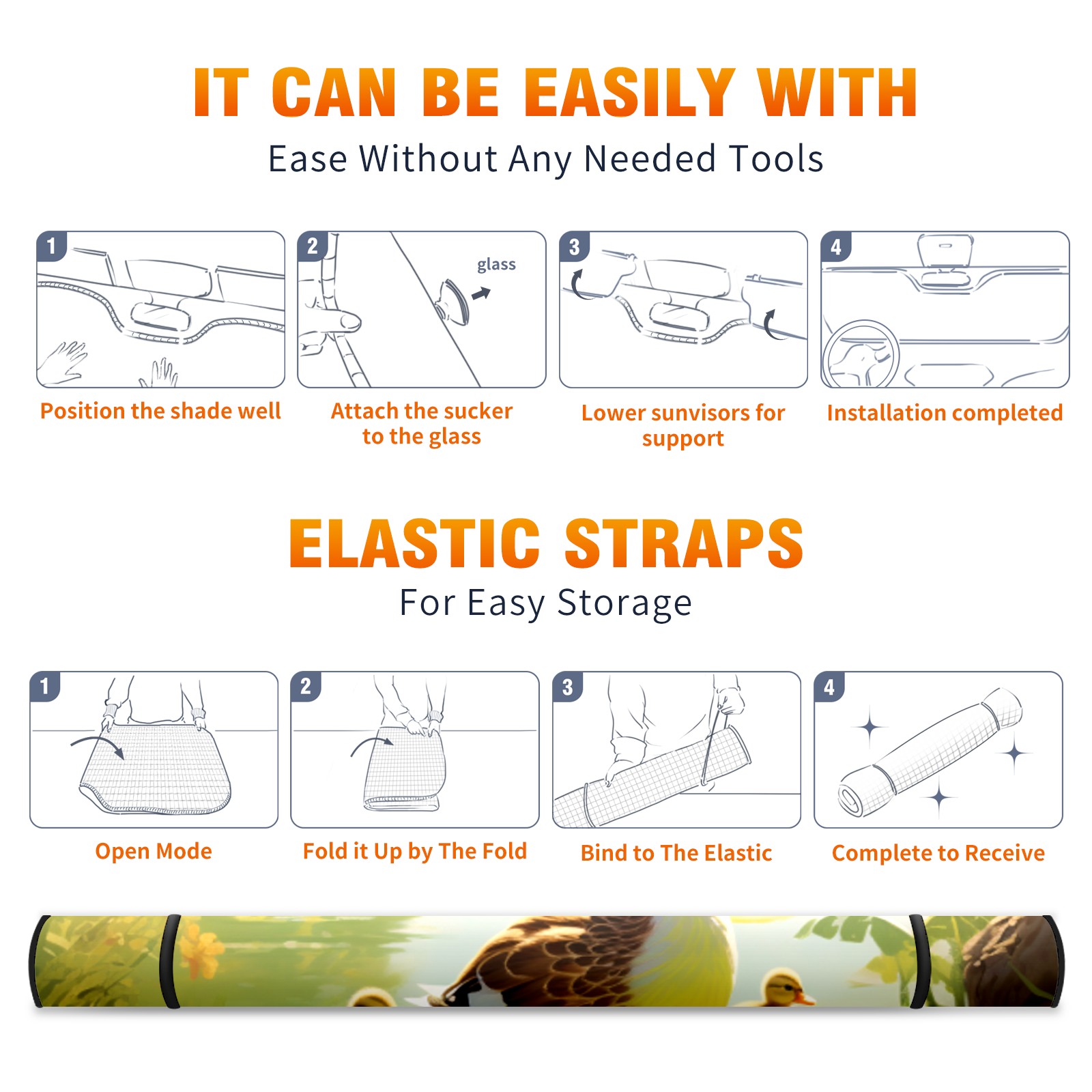 IT CAN BE EASILY WITH
Ease Without Any Needed Tools

1
Position the shade well

2
glass
Attach the sucker to the glass

3
Lower sunvisors for support

4
Installation completed

ELASTIC STRAPS
For Easy Storage

1
Open Mode

2
Fold it Up by The Fold

3
Bind to The Elastic

4
Complete to Receive