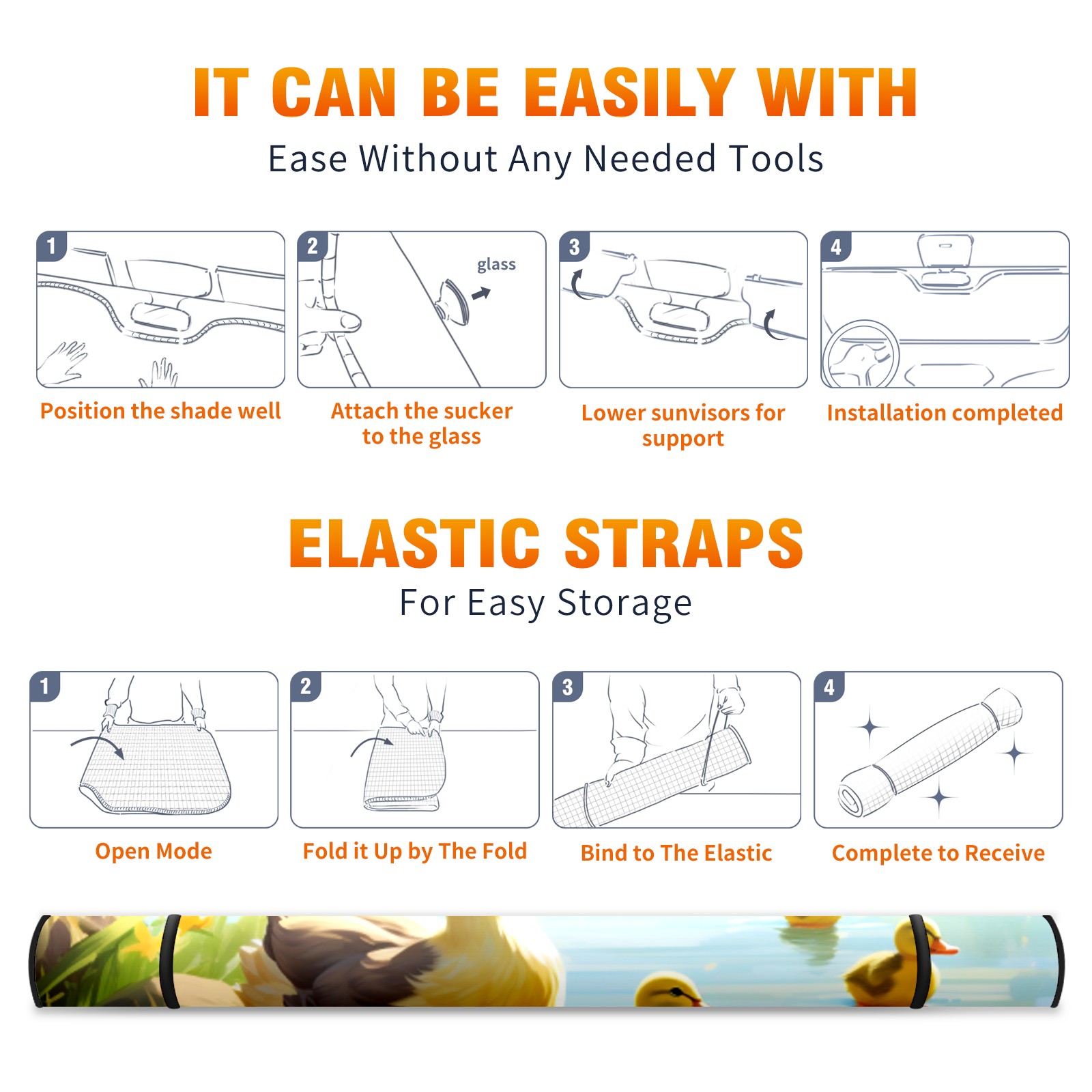 IT CAN BE EASILY WITH

Ease Without Any Needed Tools

1

Position the shade well

2

glass

Attach the sucker to the glass

3

Lower sunvisors for support

4

Installation completed

ELASTIC STRAPS

For Easy Storage

1

Open Mode

2

Fold it Up by The Fold

3

Bind to The Elastic

4

Complete to Receive