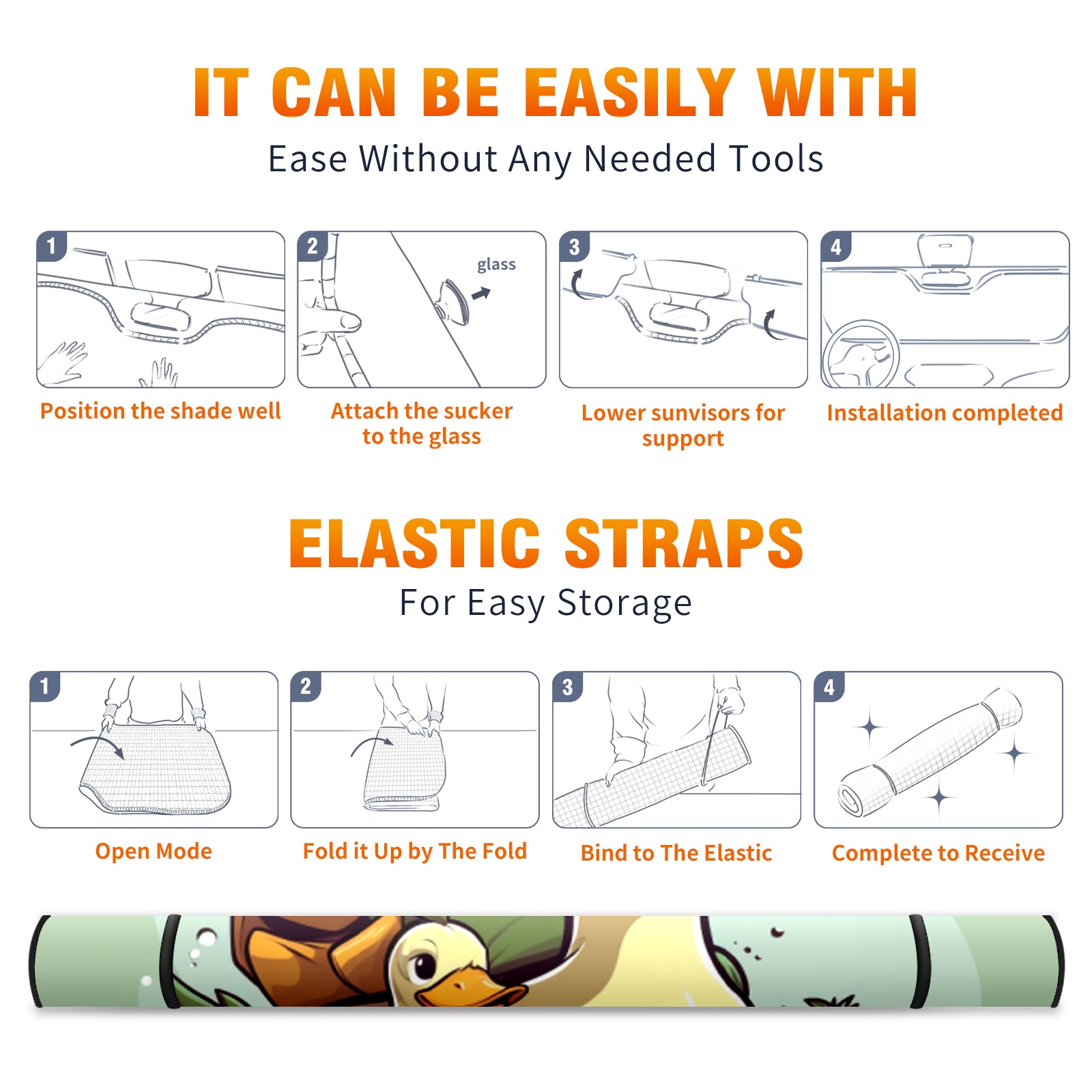 IT CAN BE EASILY WITH
Ease Without Any Needed Tools

1
Position the shade well

2
glass
Attach the sucker to the glass

3
Lower sunvisors for support

4
Installation completed

ELASTIC STRAPS
For Easy Storage

1
Open Mode

2
Fold it Up by The Fold

3
Bind to The Elastic

4
Complete to Receive