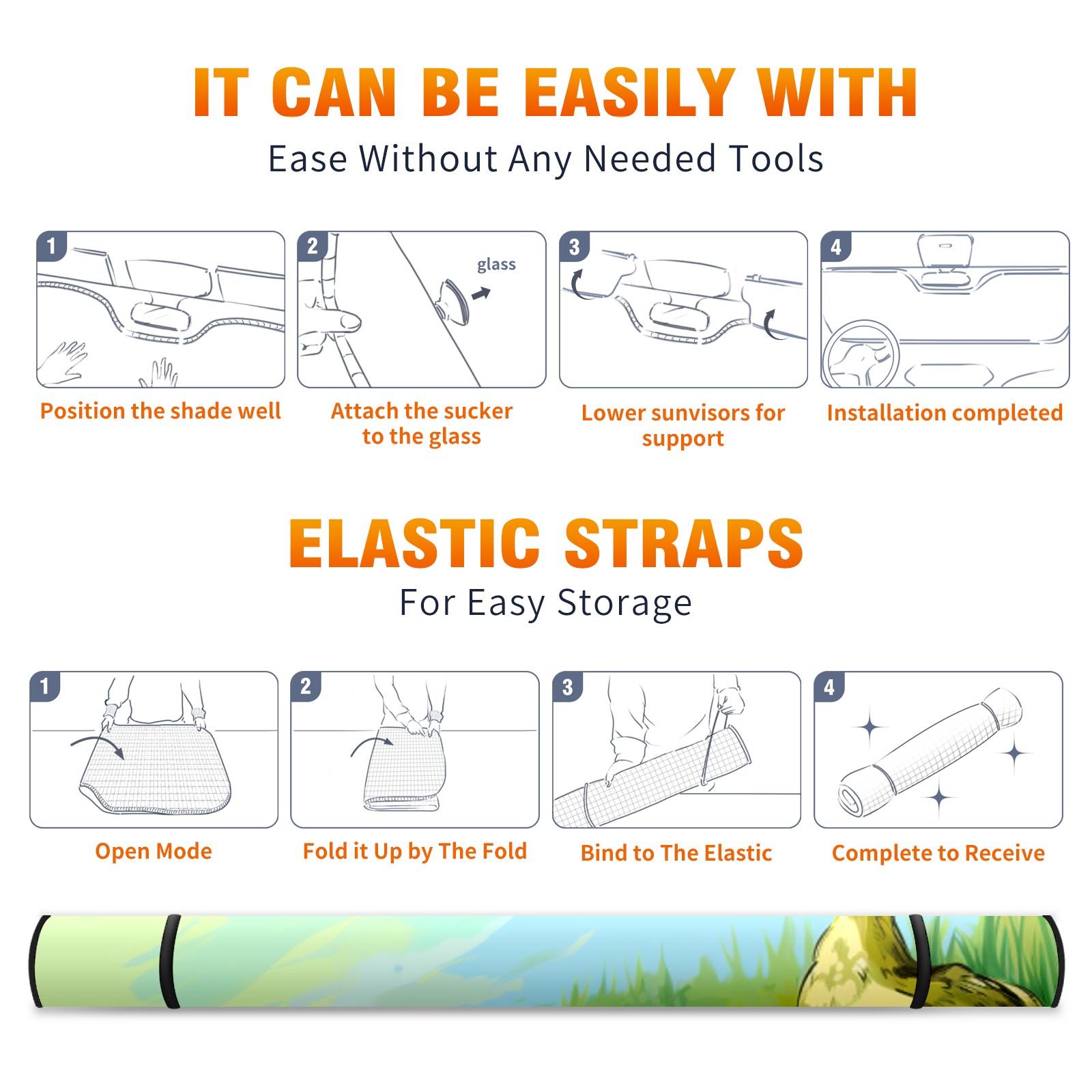 IT CAN BE EASILY WITH
Ease Without Any Needed Tools

1
Position the shade well

2
glass
Attach the sucker to the glass

3
Lower sunvisors for support

4
Installation completed

ELASTIC STRAPS
For Easy Storage

1
Open Mode

2
Fold it Up by The Fold

3
Bind to The Elastic

4
Complete to Receive