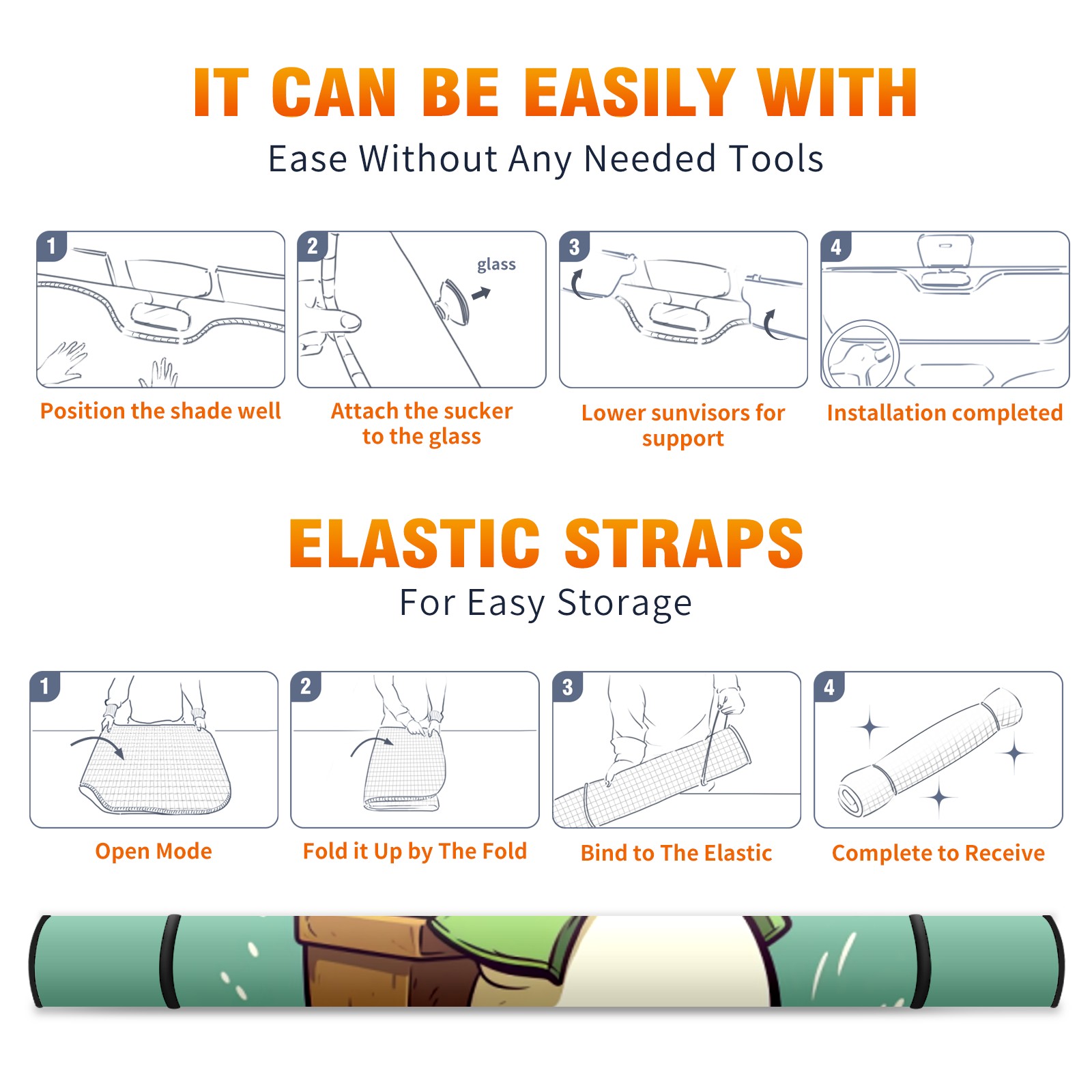 IT CAN BE EASILY WITH

Ease Without Any Needed Tools

1

Position the shade well

2

glass

Attach the sucker to the glass

3

Lower sunvisors for support

4

Installation completed

ELASTIC STRAPS

For Easy Storage

1

Open Mode

2

Fold it Up by The Fold

3

Bind to The Elastic

4

Complete to Receive