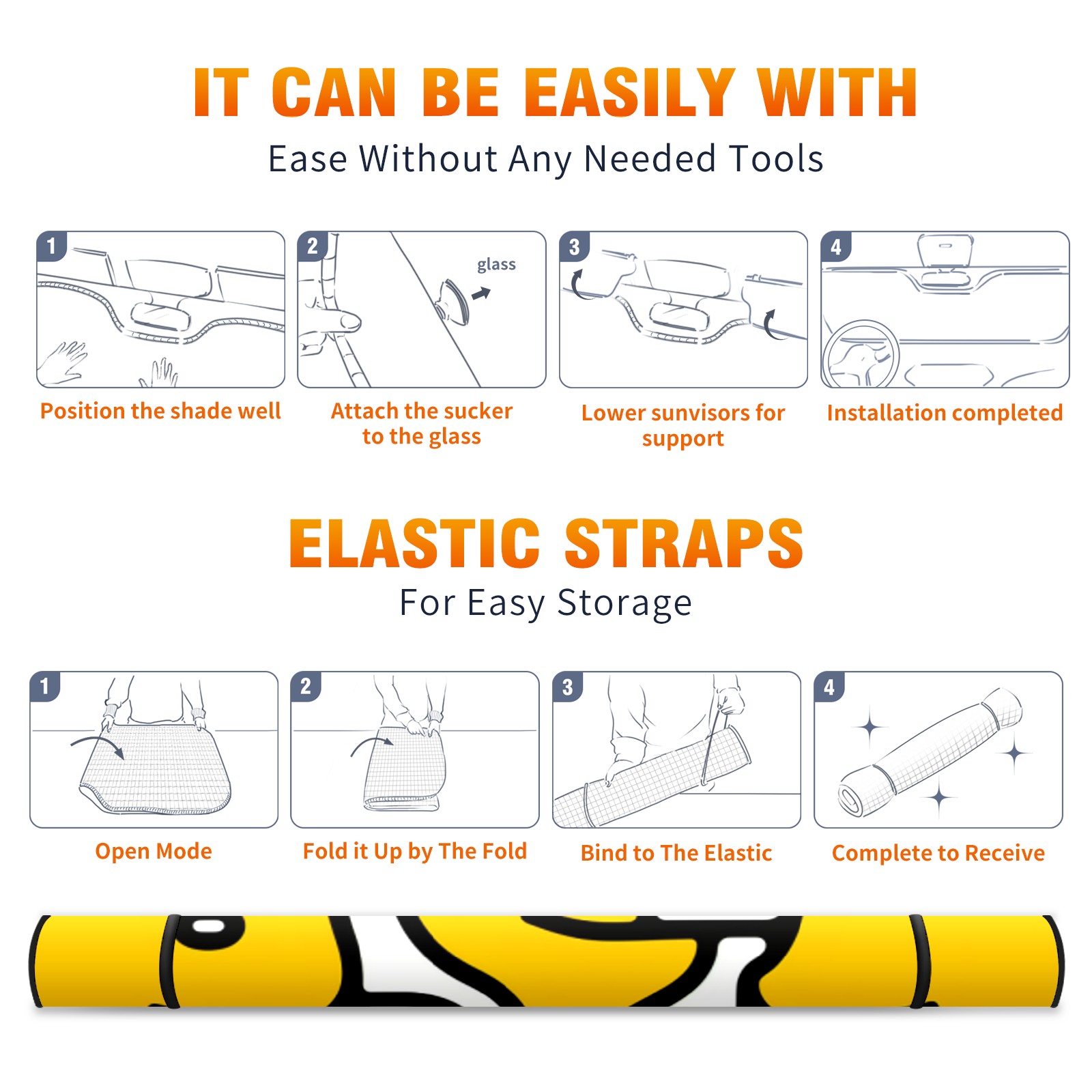 IT CAN BE EASILY WITH

Ease Without Any Needed Tools

1

Position the shade well

2

glass

Attach the sucker to the glass

3

Lower sunvisors for support

4

Installation completed

ELASTIC STRAPS

For Easy Storage

1

Open Mode

2

Fold it Up by The Fold

3

Bind to The Elastic

4

Complete to Receive