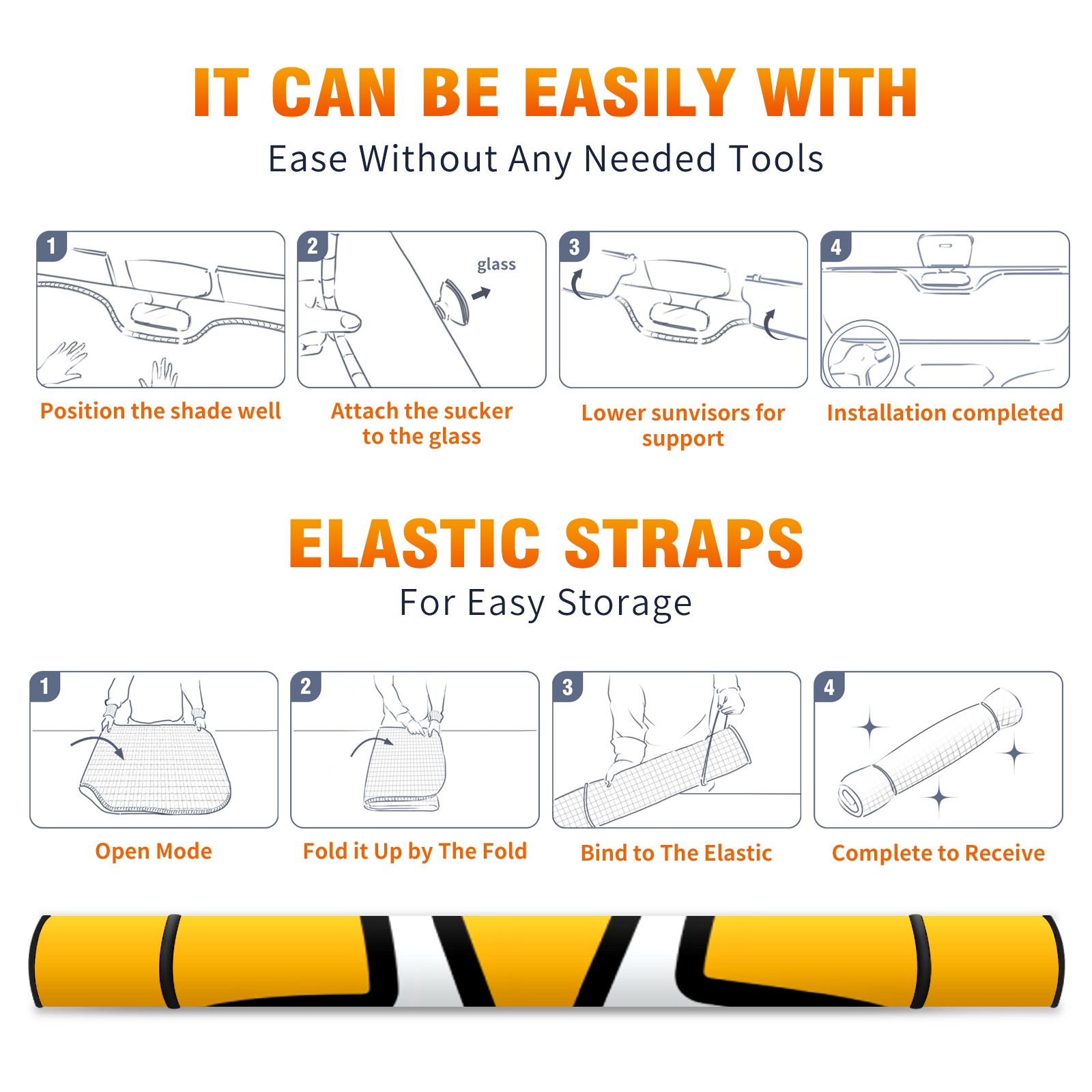 IT CAN BE EASILY WITH

Ease Without Any Needed Tools

1

Position the shade well

2

glass

Attach the sucker to the glass

3

Lower sunvisors for support

4

Installation completed

ELASTIC STRAPS

For Easy Storage

1

Open Mode

2

Fold it Up by The Fold

3

Bind to The Elastic

4

Complete to Receive