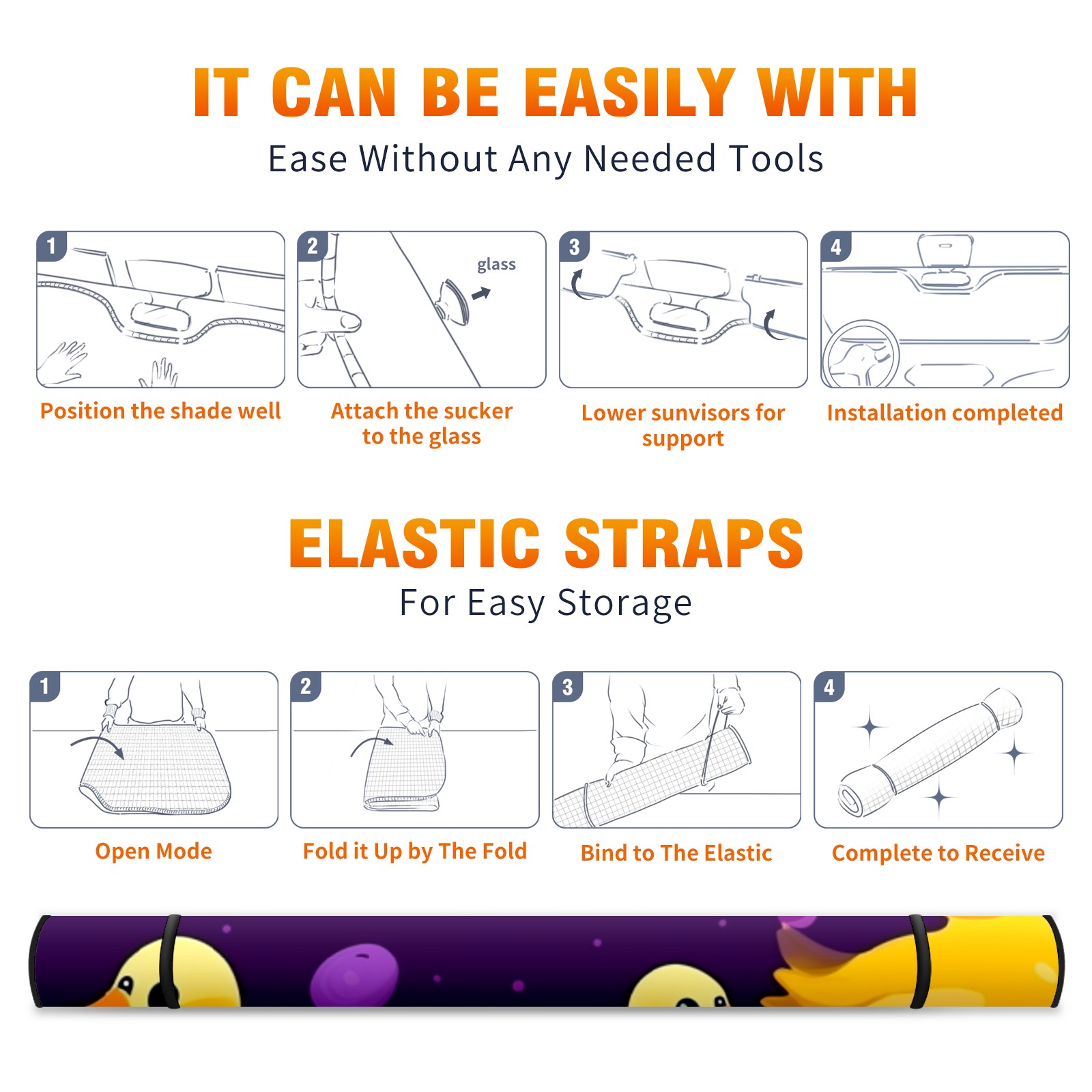 IT CAN BE EASILY WITH

Ease Without Any Needed Tools

1
Position the shade well

2
glass
Attach the sucker to the glass

3
Lower sunvisors for support

4
Installation completed

ELASTIC STRAPS

For Easy Storage

1
Open Mode

2
Fold it Up by The Fold

3
Bind to The Elastic

4
Complete to Receive