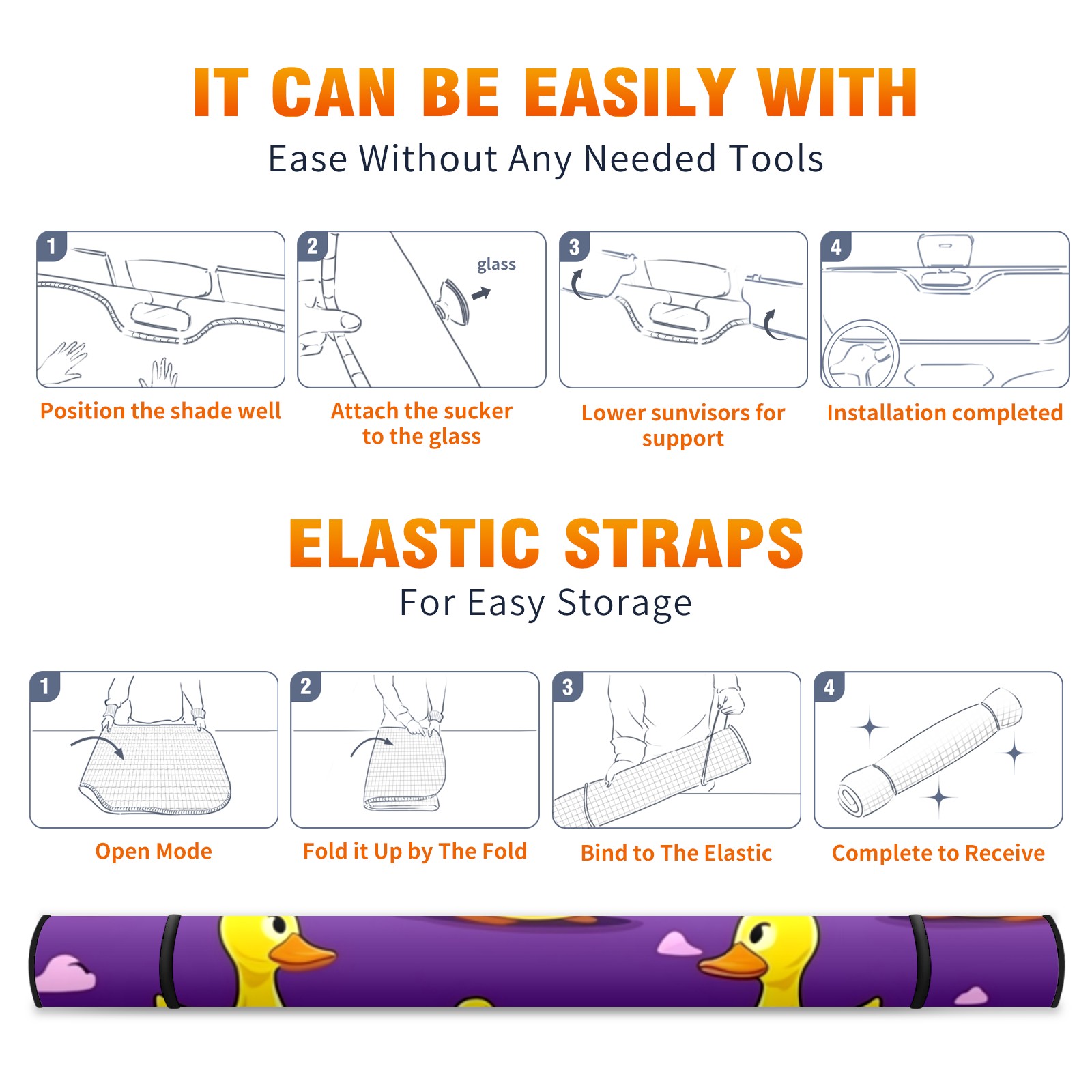 IT CAN BE EASILY WITH
Ease Without Any Needed Tools

1
Position the shade well

2
glass
Attach the sucker to the glass

3
Lower sunvisors for support

4
Installation completed

ELASTIC STRAPS
For Easy Storage

1
Open Mode

2
Fold it Up by The Fold

3
Bind to The Elastic

4
Complete to Receive