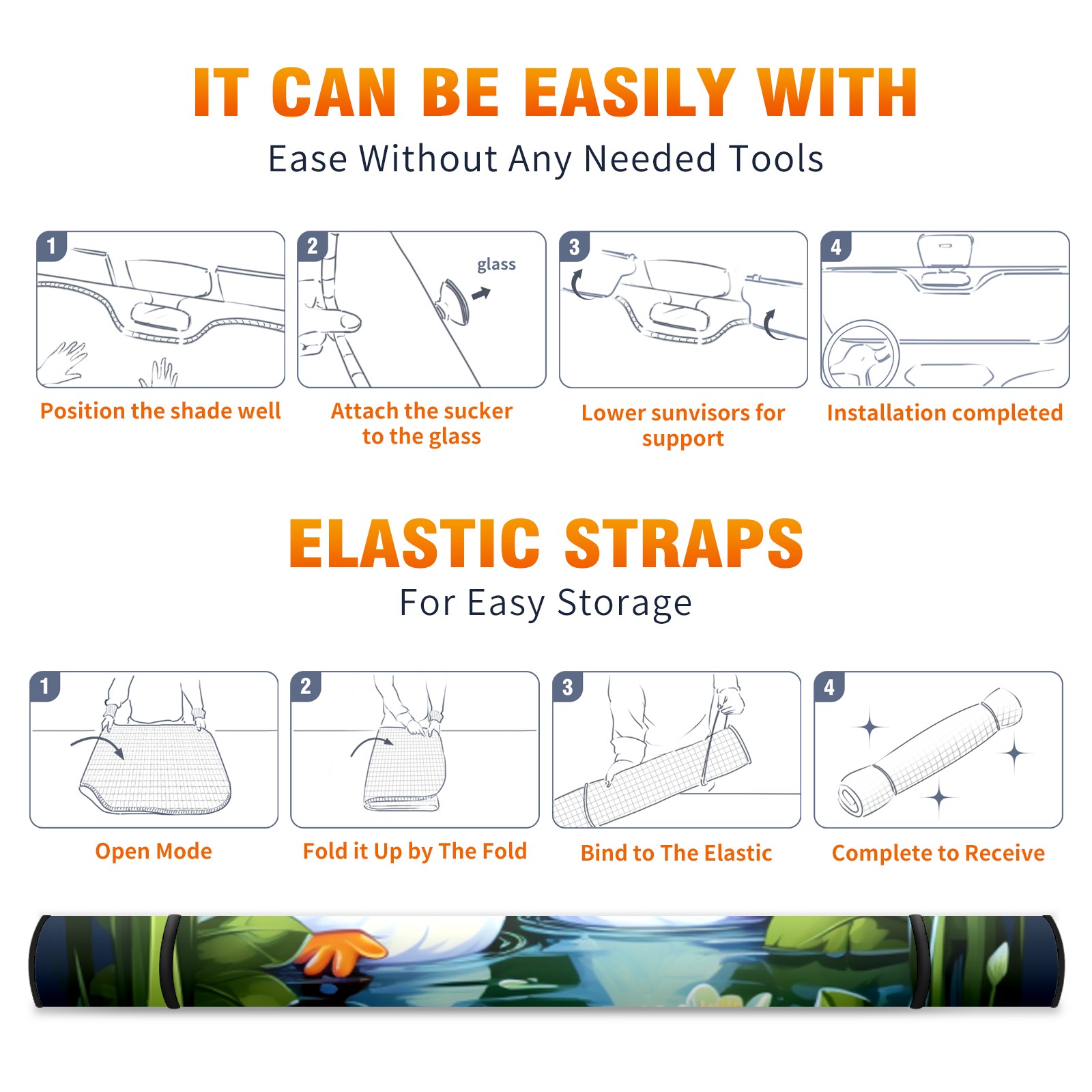 IT CAN BE EASILY WITH
Ease Without Any Needed Tools

1
Position the shade well

2
glass
Attach the sucker to the glass

3
Lower sunvisors for support

4
Installation completed

ELASTIC STRAPS
For Easy Storage

1
Open Mode

2
Fold it Up by The Fold

3
Bind to The Elastic

4
Complete to Receive