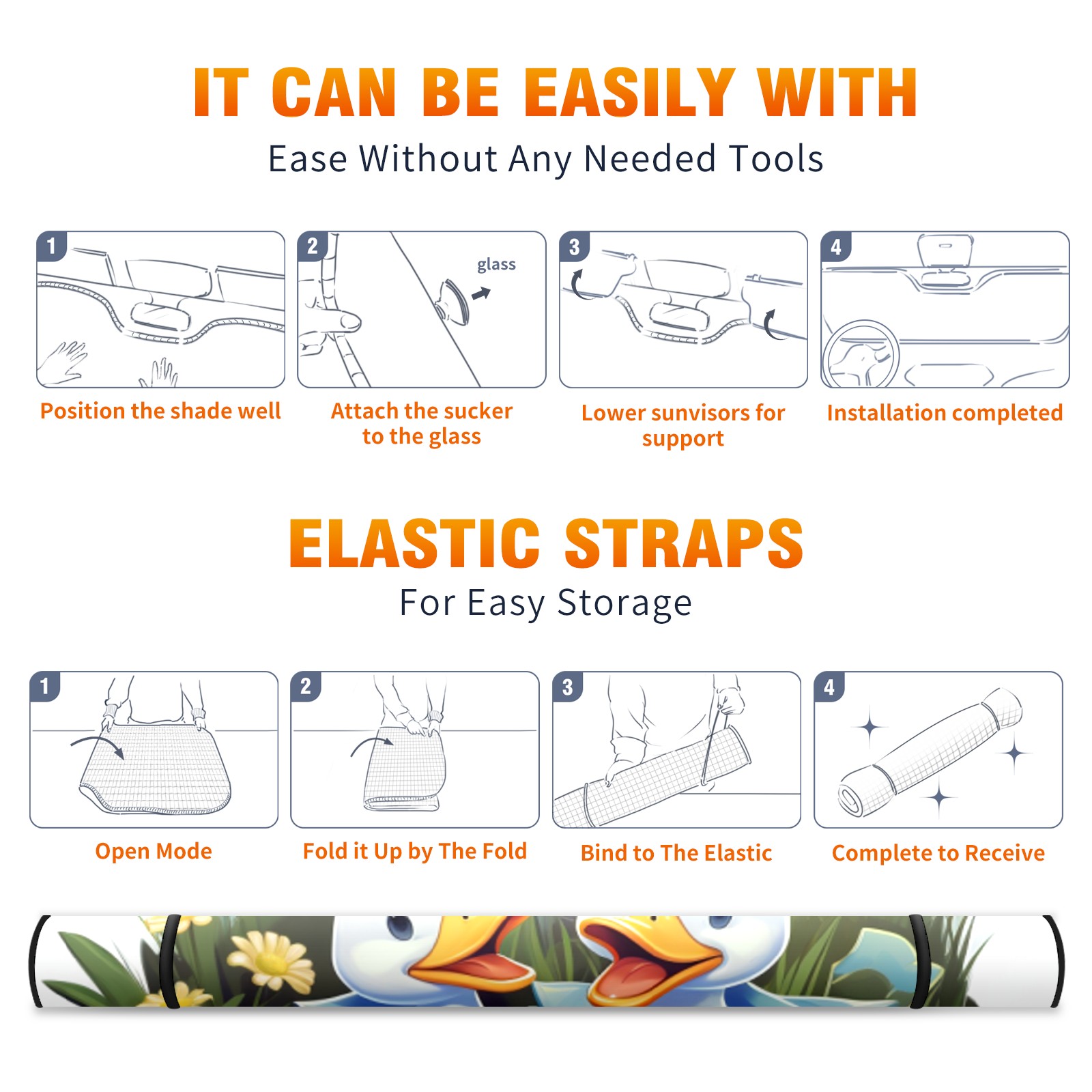 IT CAN BE EASILY WITH

Ease Without Any Needed Tools

1

Position the shade well

2

glass

Attach the sucker to the glass

3

Lower sunvisors for support

4

Installation completed

ELASTIC STRAPS

For Easy Storage

1

Open Mode

2

Fold it Up by The Fold

3

Bind to The Elastic

4

Complete to Receive