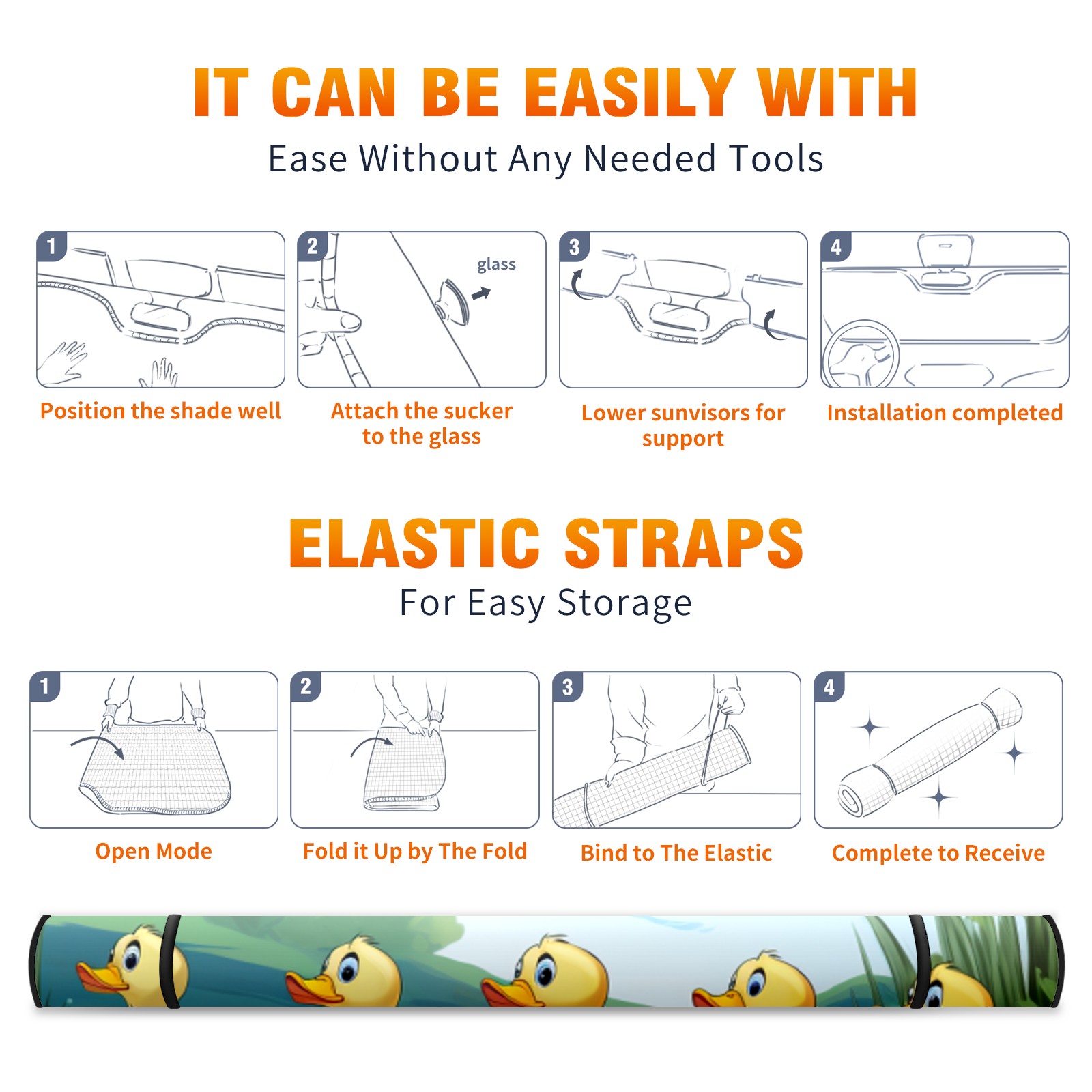 IT CAN BE EASILY WITH
Ease Without Any Needed Tools

1
Position the shade well

2
glass
Attach the sucker to the glass

3
Lower sunvisors for support

4
Installation completed

ELASTIC STRAPS
For Easy Storage

1
Open Mode

2
Fold it Up by The Fold

3
Bind to The Elastic

4
Complete to Receive