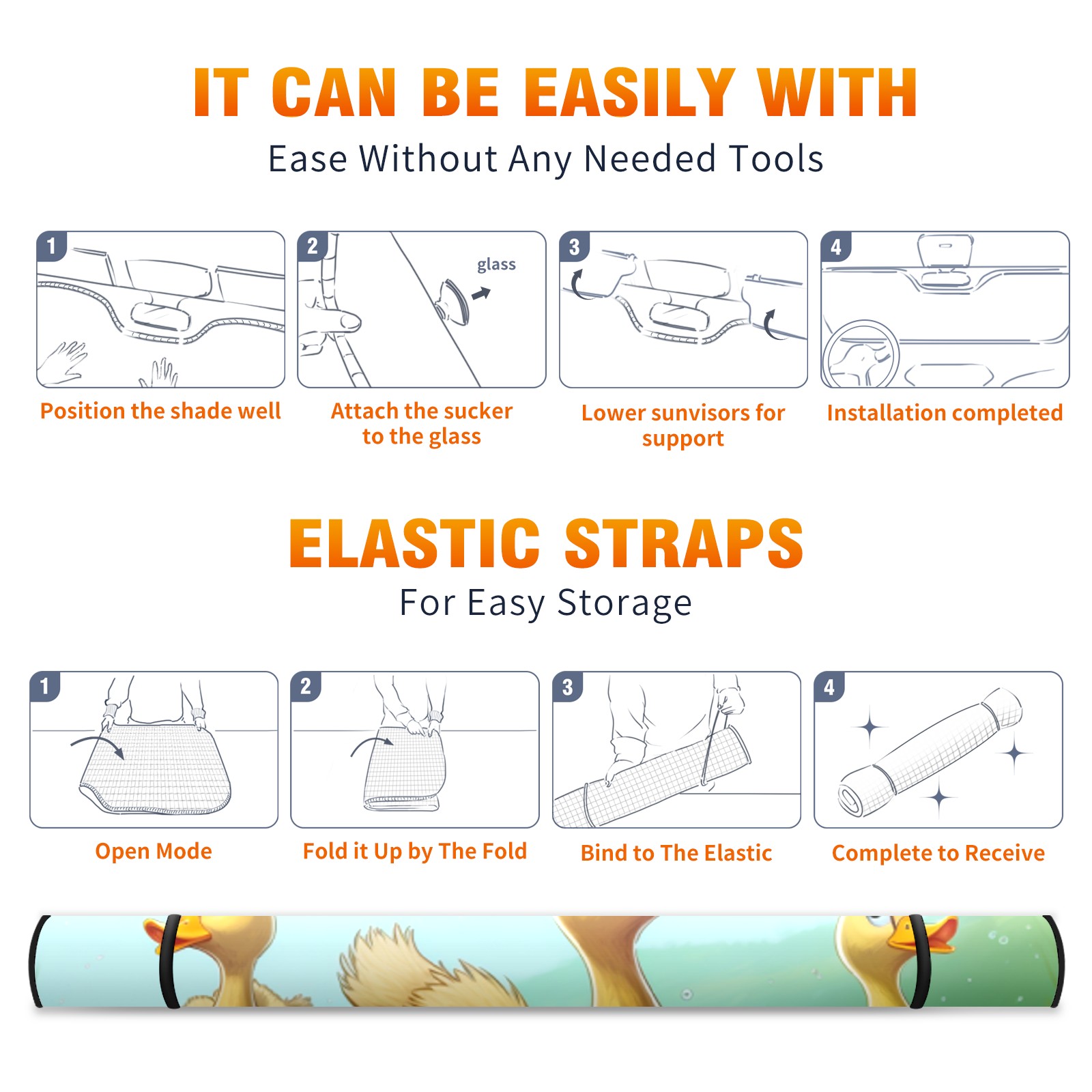 IT CAN BE EASILY WITH
Ease Without Any Needed Tools

1
Position the shade well

2
glass
Attach the sucker to the glass

3
Lower sunvisors for support

4
Installation completed

ELASTIC STRAPS
For Easy Storage

1
Open Mode

2
Fold it Up by The Fold

3
Bind to The Elastic

4
Complete to Receive