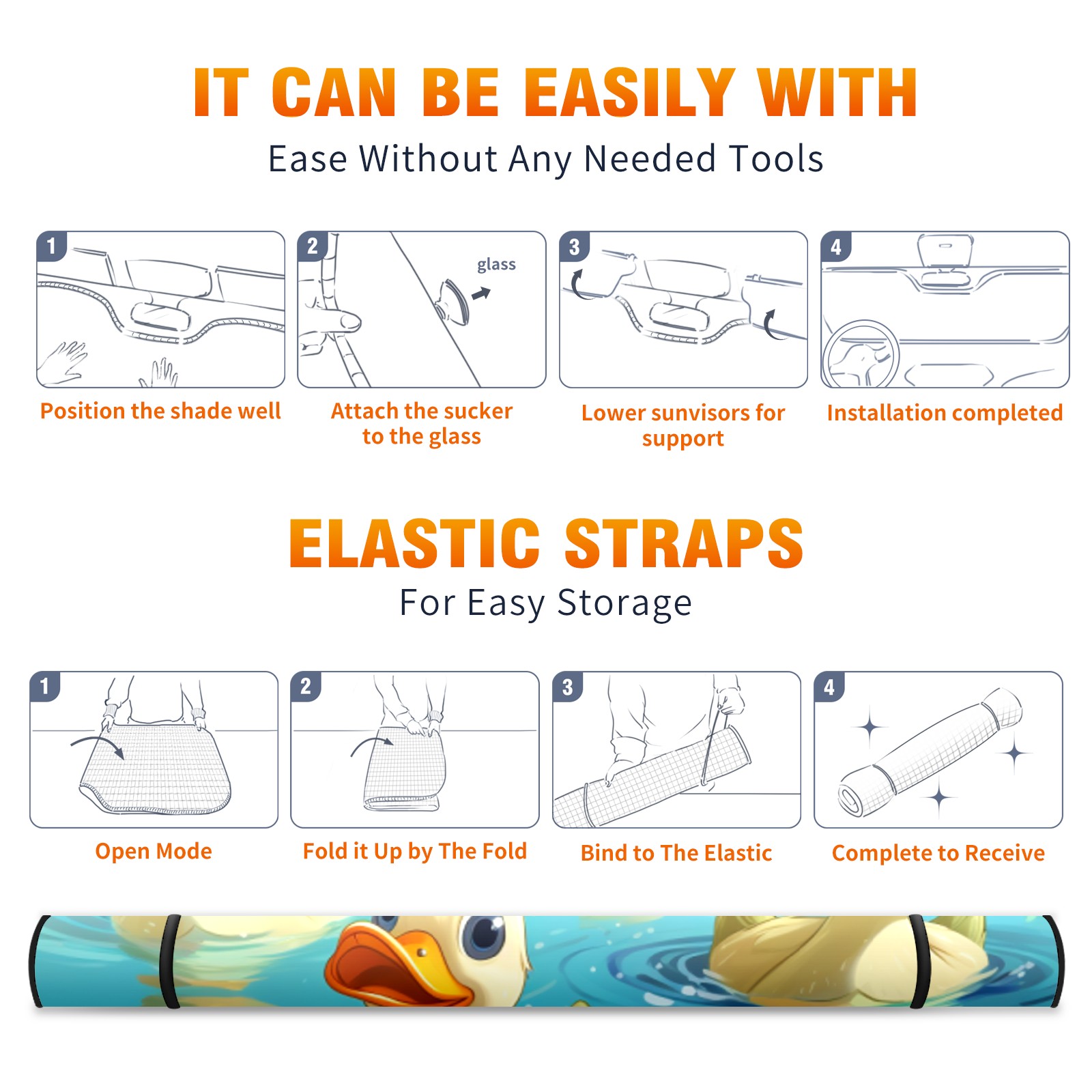 IT CAN BE EASILY WITH
Ease Without Any Needed Tools

1
Position the shade well

2
glass
Attach the sucker to the glass

3
Lower sunvisors for support

4
Installation completed

ELASTIC STRAPS
For Easy Storage

1
Open Mode

2
Fold it Up by The Fold

3
Bind to The Elastic

4
Complete to Receive