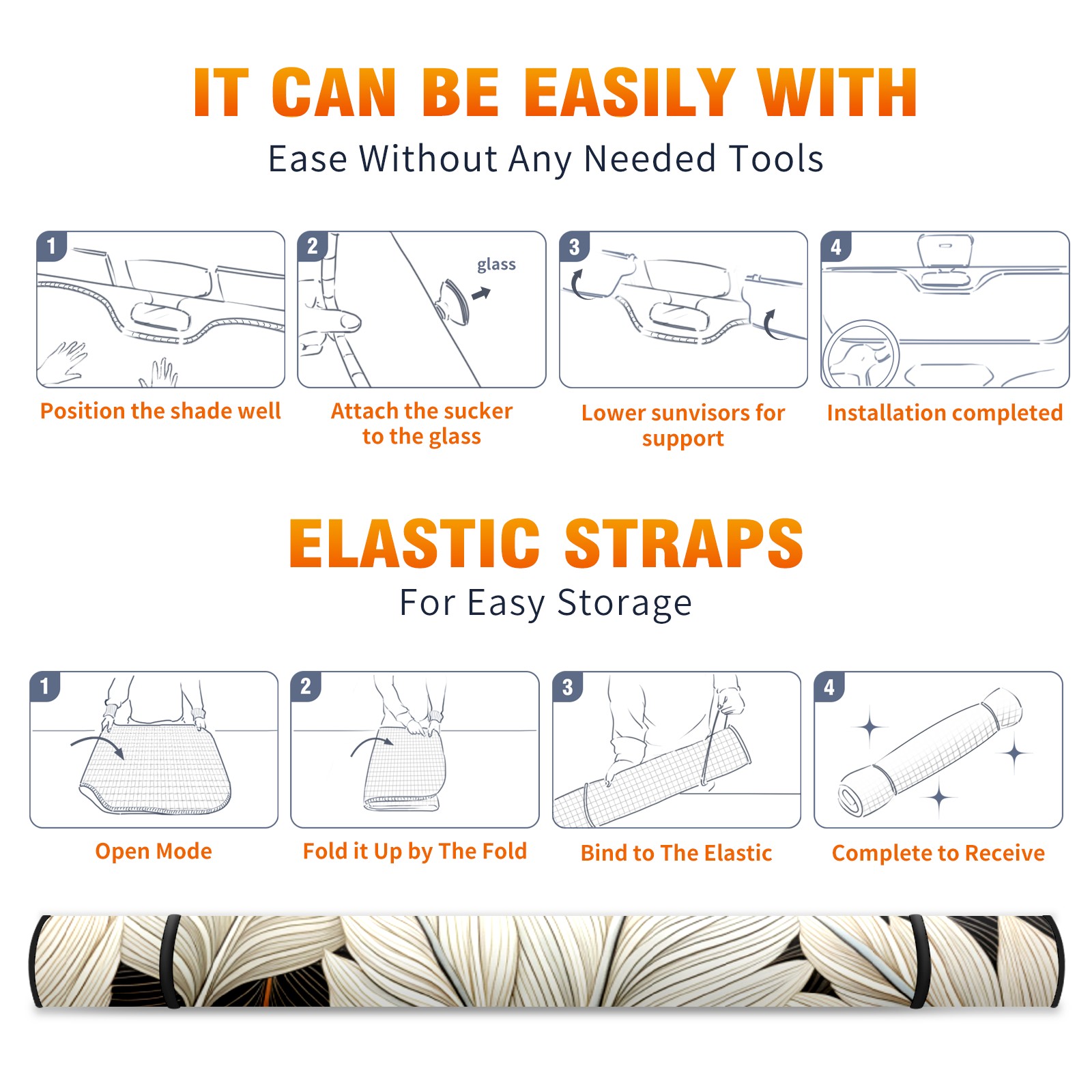 IT CAN BE EASILY WITH
Ease Without Any Needed Tools

1
Position the shade well

2
glass
Attach the sucker to the glass

3
Lower sunvisors for support

4
Installation completed

ELASTIC STRAPS
For Easy Storage

1
Open Mode

2
Fold it Up by The Fold

3
Bind to The Elastic

4
Complete to Receive