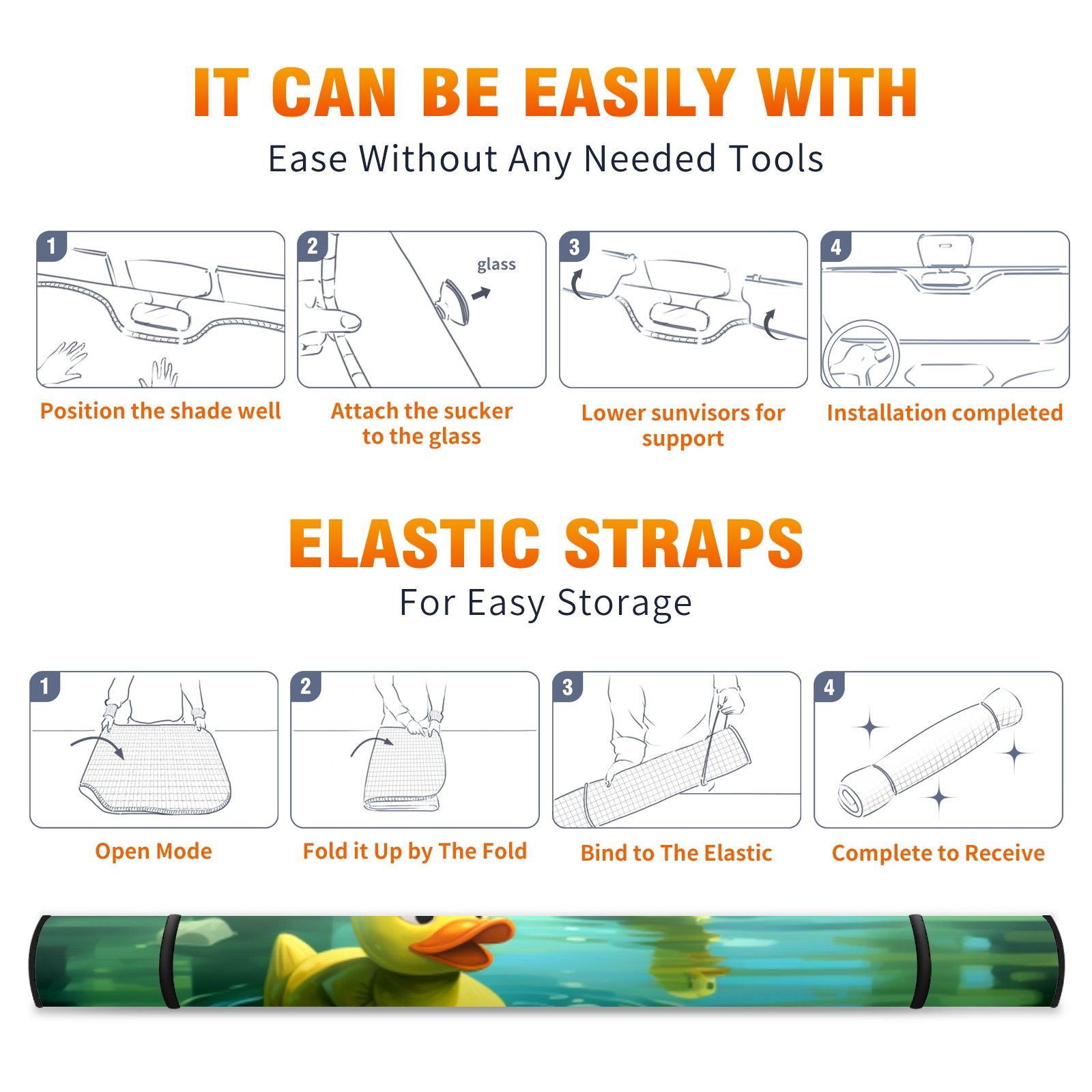 IT CAN BE EASILY WITH
Ease Without Any Needed Tools

1
Position the shade well

2
glass
Attach the sucker to the glass

3
Lower sunvisors for support

4
Installation completed

ELASTIC STRAPS
For Easy Storage

1
Open Mode

2
Fold it Up by The Fold

3
Bind to The Elastic

4
Complete to Receive