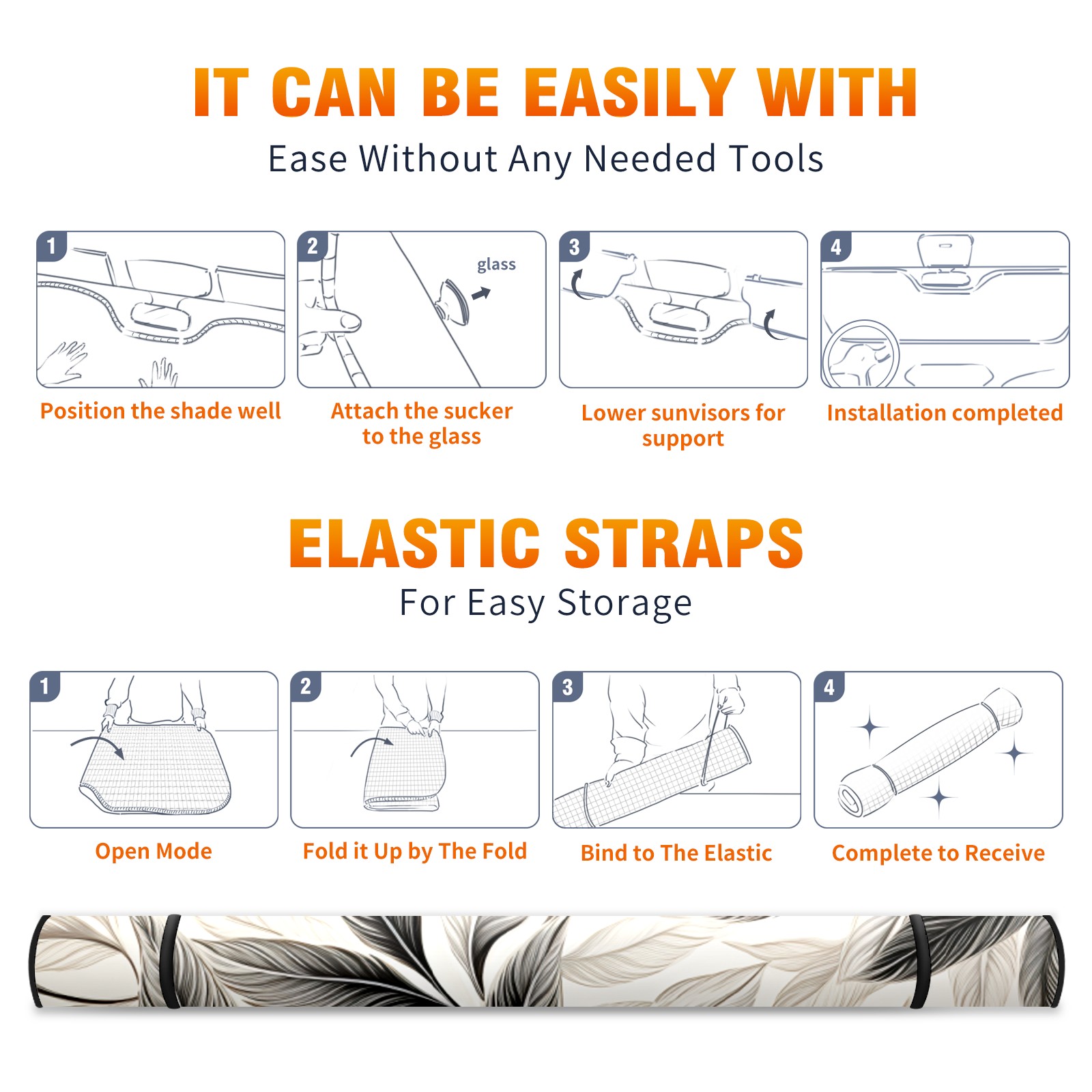 IT CAN BE EASILY WITH
Ease Without Any Needed Tools

1

Position the shade well

2
glass

Attach the sucker to the glass

3

Lower sunvisors for support

4

Installation completed

ELASTIC STRAPS
For Easy Storage

1

Open Mode

2

Fold it Up by The Fold

3

Bind to The Elastic

4

Complete to Receive