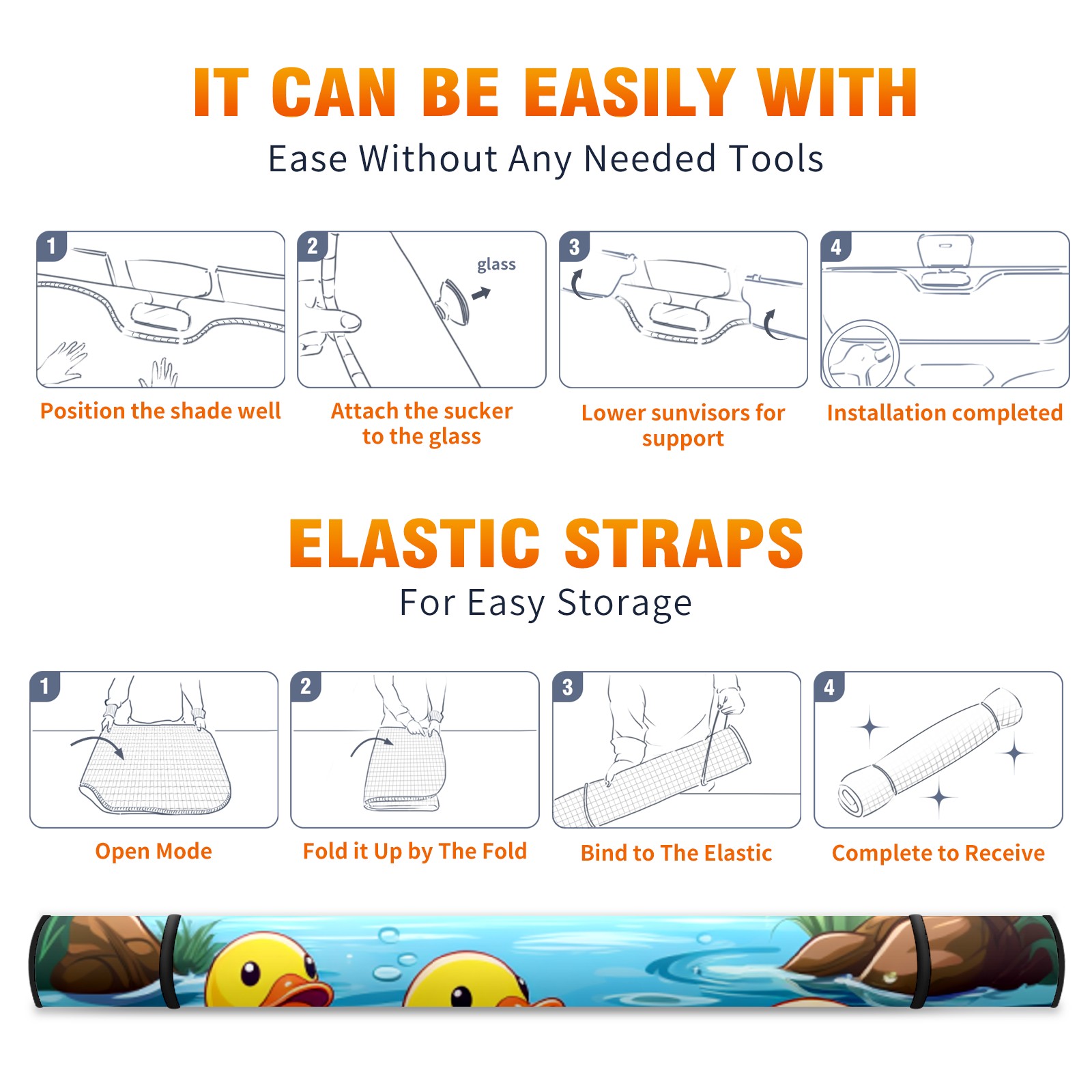 IT CAN BE EASILY WITH
Ease Without Any Needed Tools

1
Position the shade well

2
glass
Attach the sucker to the glass

3
Lower sunvisors for support

4
Installation completed

ELASTIC STRAPS
For Easy Storage

1
Open Mode

2
Fold it Up by The Fold

3
Bind to The Elastic

4
Complete to Receive