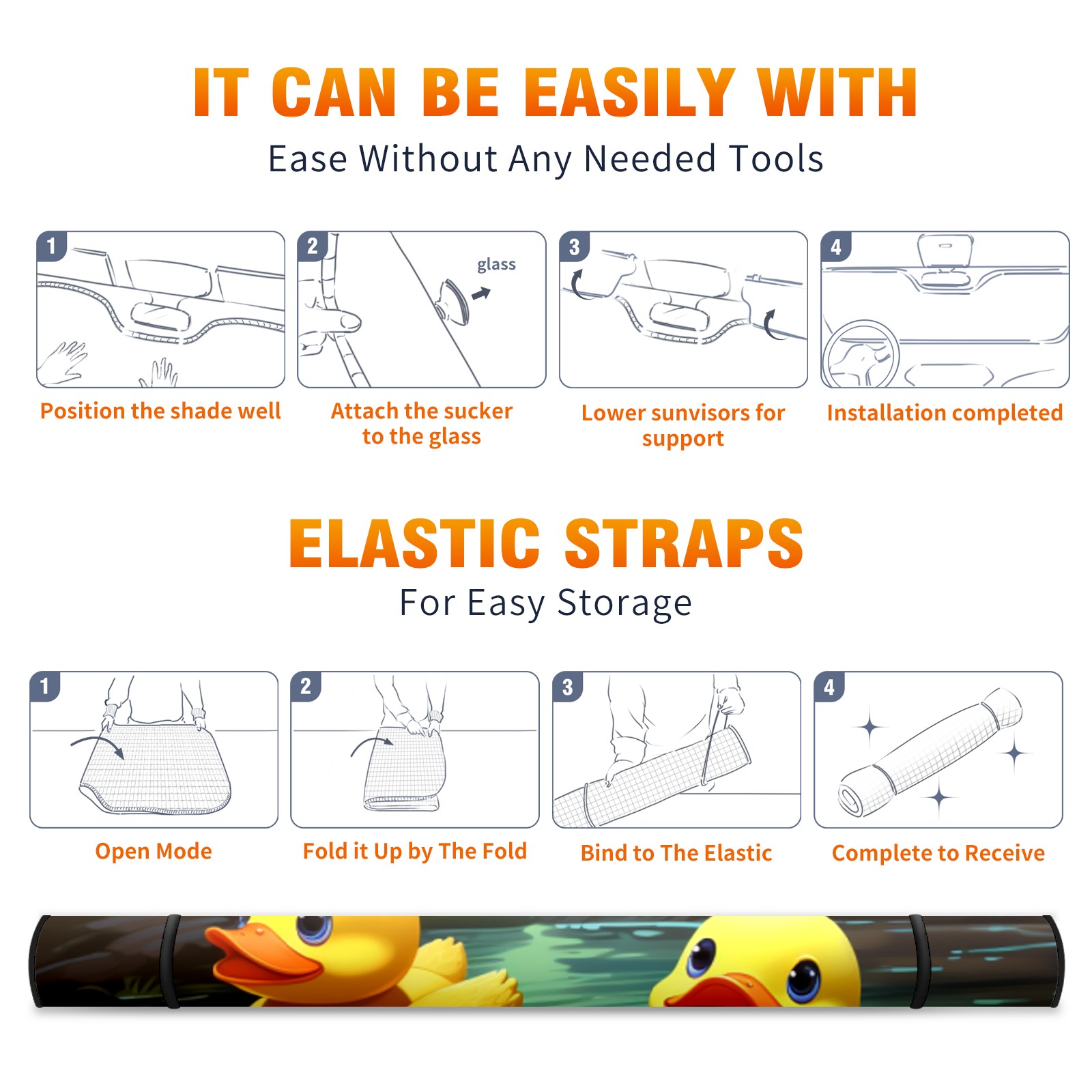 IT CAN BE EASILY WITH
Ease Without Any Needed Tools

1
Position the shade well

2
glass
Attach the sucker to the glass

3
Lower sunvisors for support

4
Installation completed

ELASTIC STRAPS
For Easy Storage

1
Open Mode

2
Fold it Up by The Fold

3
Bind to The Elastic

4
Complete to Receive