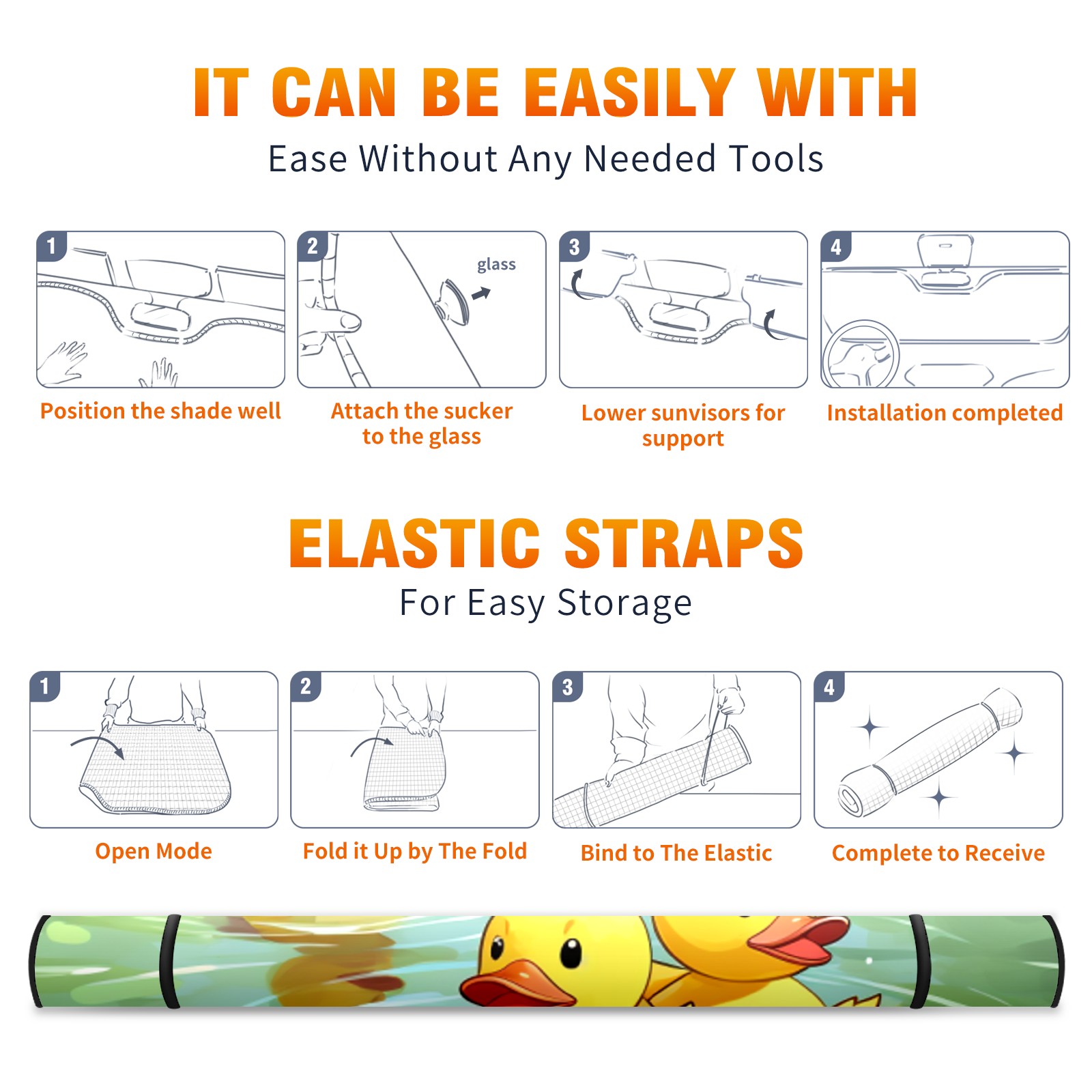 IT CAN BE EASILY WITH
Ease Without Any Needed Tools

1
Position the shade well

2
glass
Attach the sucker to the glass

3
Lower sunvisors for support

4
Installation completed

ELASTIC STRAPS
For Easy Storage

1
Open Mode

2
Fold it Up by The Fold

3
Bind to The Elastic

4
Complete to Receive