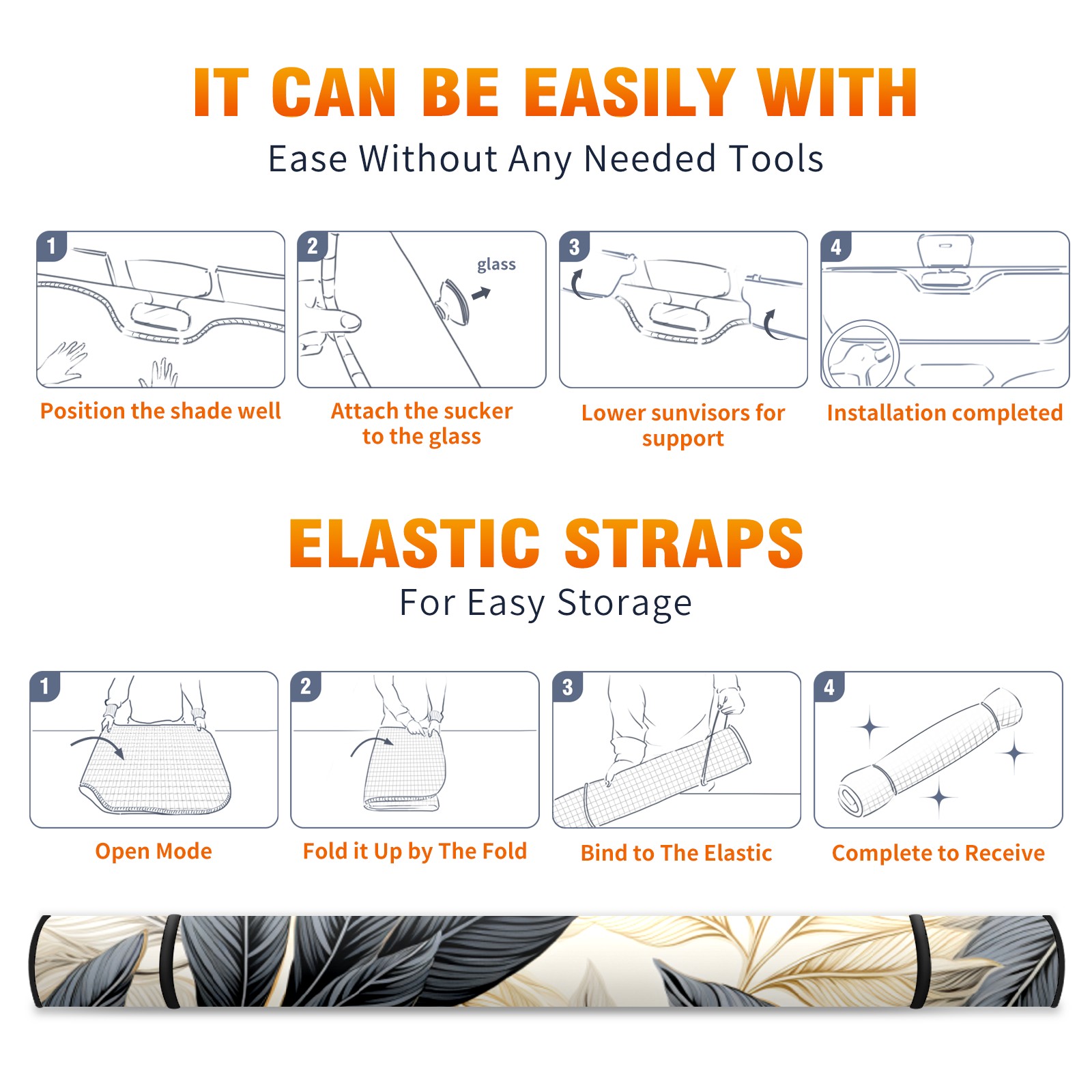 IT CAN BE EASILY WITH

Ease Without Any Needed Tools

1

Position the shade well

2

glass

Attach the sucker to the glass

3

Lower sunvisors for support

4

Installation completed

ELASTIC STRAPS

For Easy Storage

1

Open Mode

2

Fold it Up by The Fold

3

Bind to The Elastic

4

Complete to Receive