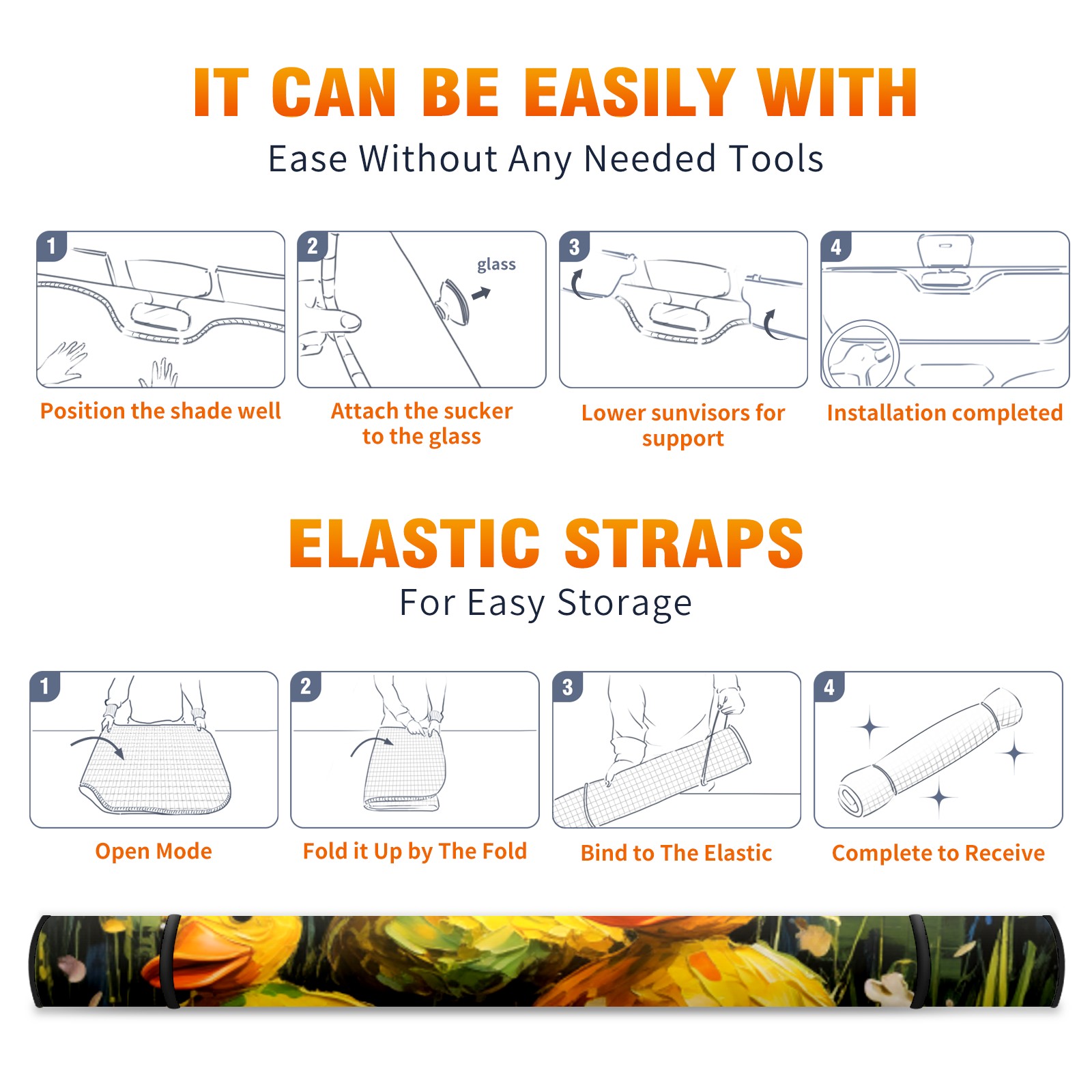 IT CAN BE EASILY WITH

Ease Without Any Needed Tools

1

Position the shade well

2

glass

Attach the sucker to the glass

3

Lower sunvisors for support

4

Installation completed

ELASTIC STRAPS

For Easy Storage

1

Open Mode

2

Fold it Up by The Fold

3

Bind to The Elastic

4

Complete to Receive