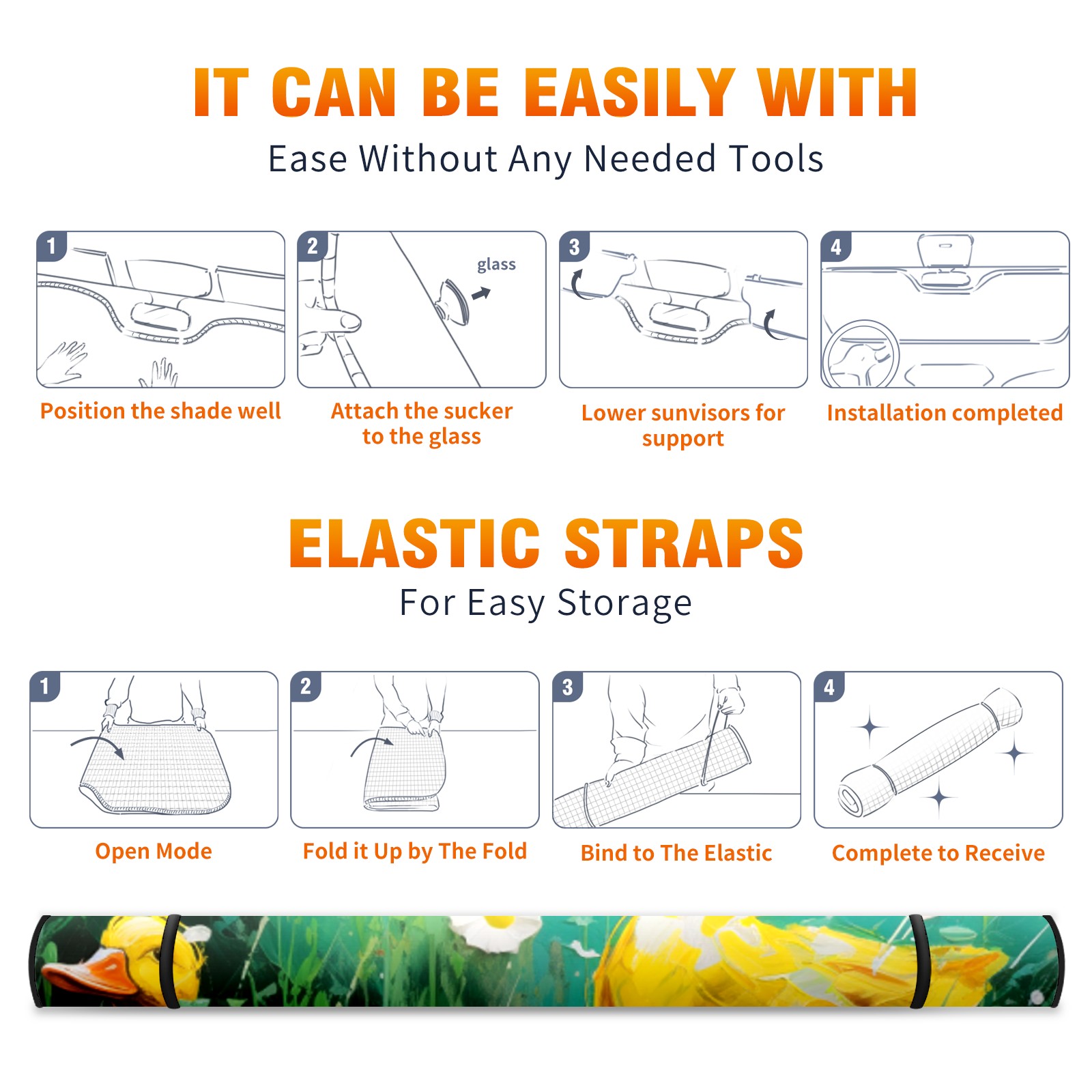 IT CAN BE EASILY WITH
Ease Without Any Needed Tools

1
Position the shade well

2
glass
Attach the sucker to the glass

3
Lower sunvisors for support

4
Installation completed

ELASTIC STRAPS
For Easy Storage

1
Open Mode

2
Fold it Up by The Fold

3
Bind to The Elastic

4
Complete to Receive