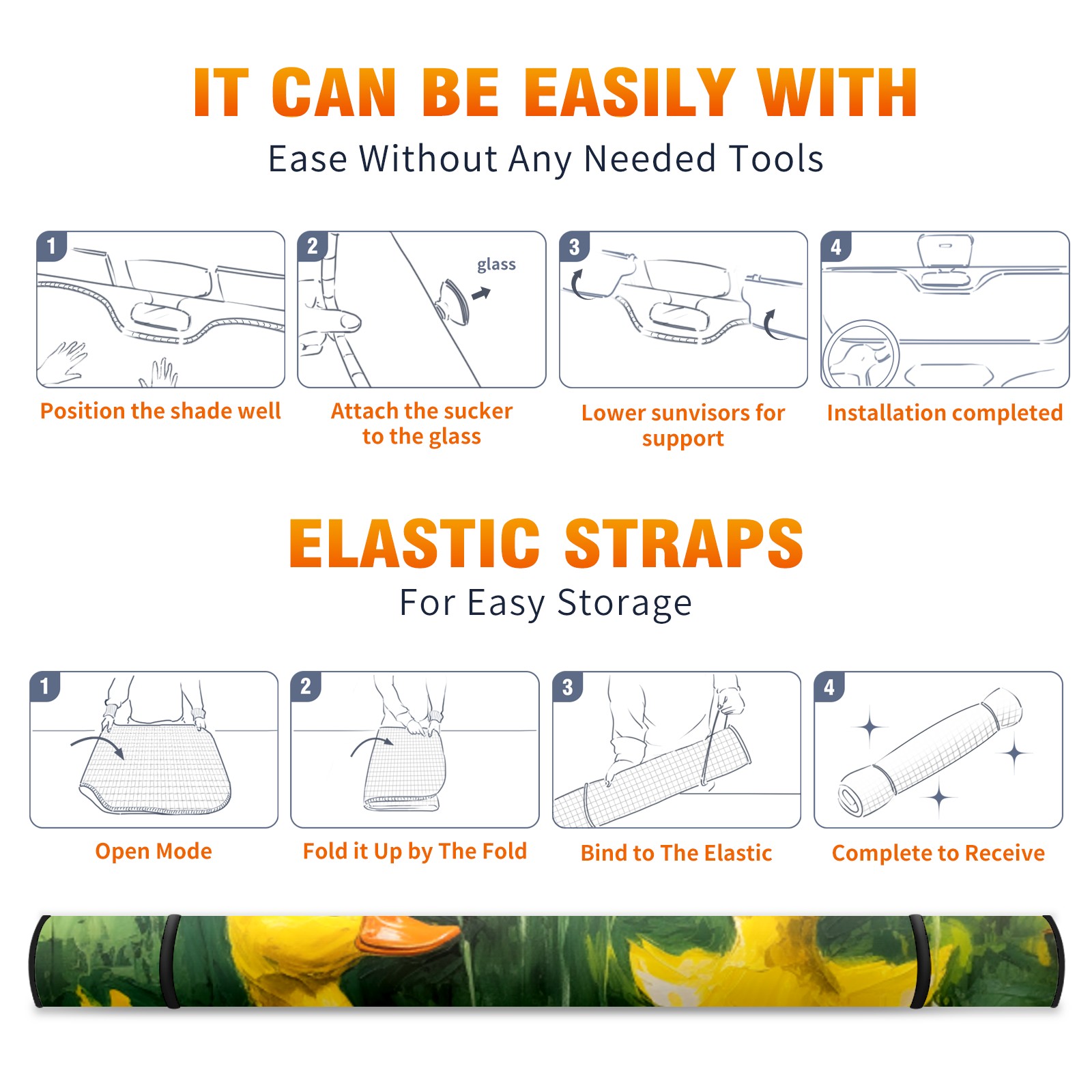 IT CAN BE EASILY WITH

Ease Without Any Needed Tools

1

Position the shade well

2

glass

Attach the sucker to the glass

3

Lower sunvisors for support

4

Installation completed

ELASTIC STRAPS

For Easy Storage

1

Open Mode

2

Fold it Up by The Fold

3

Bind to The Elastic

4

Complete to Receive