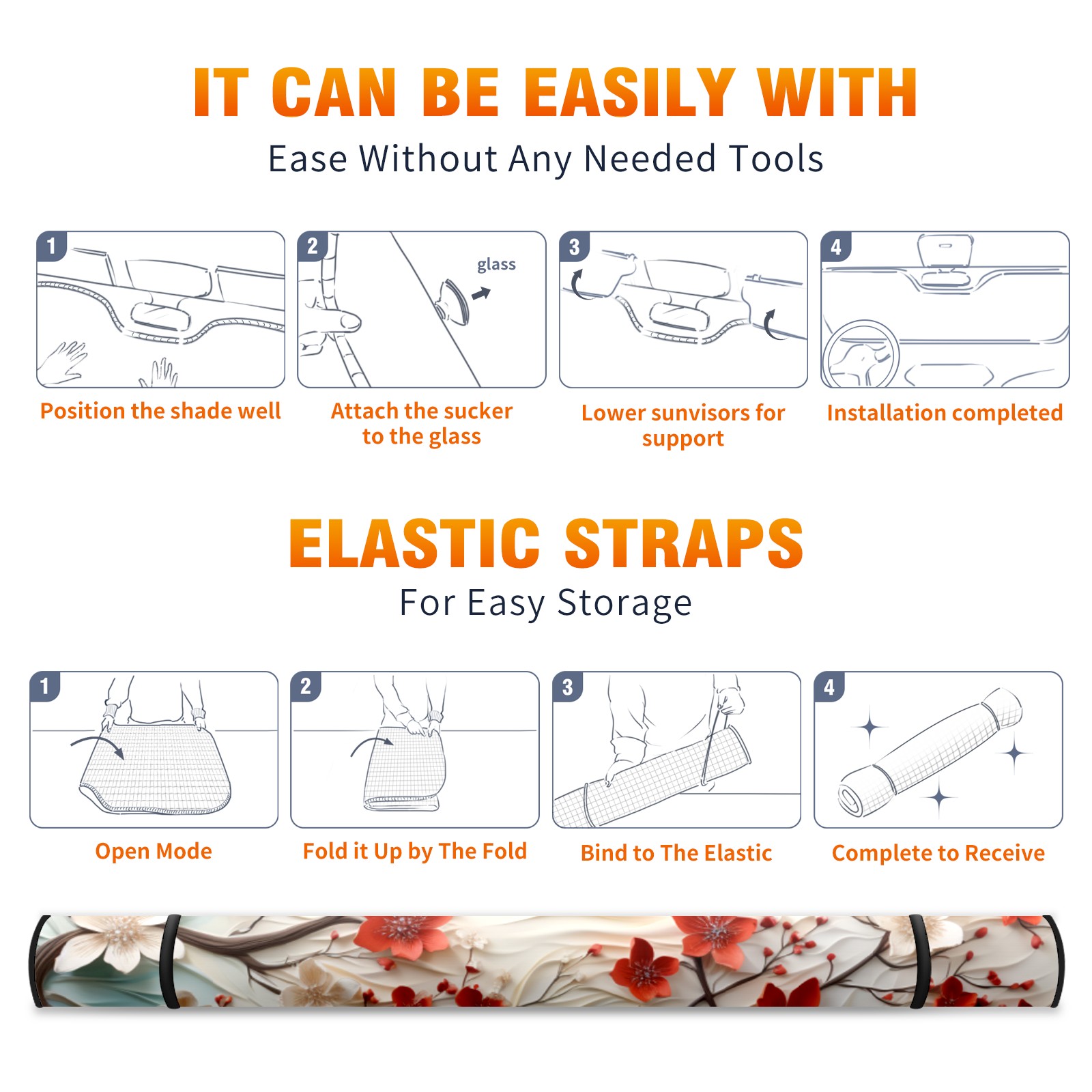 IT CAN BE EASILY WITH
Ease Without Any Needed Tools

1
Position the shade well

2
glass
Attach the sucker to the glass

3
Lower sunvisors for support

4
Installation completed

ELASTIC STRAPS
For Easy Storage

1
Open Mode

2
Fold it Up by The Fold

3
Bind to The Elastic

4
Complete to Receive