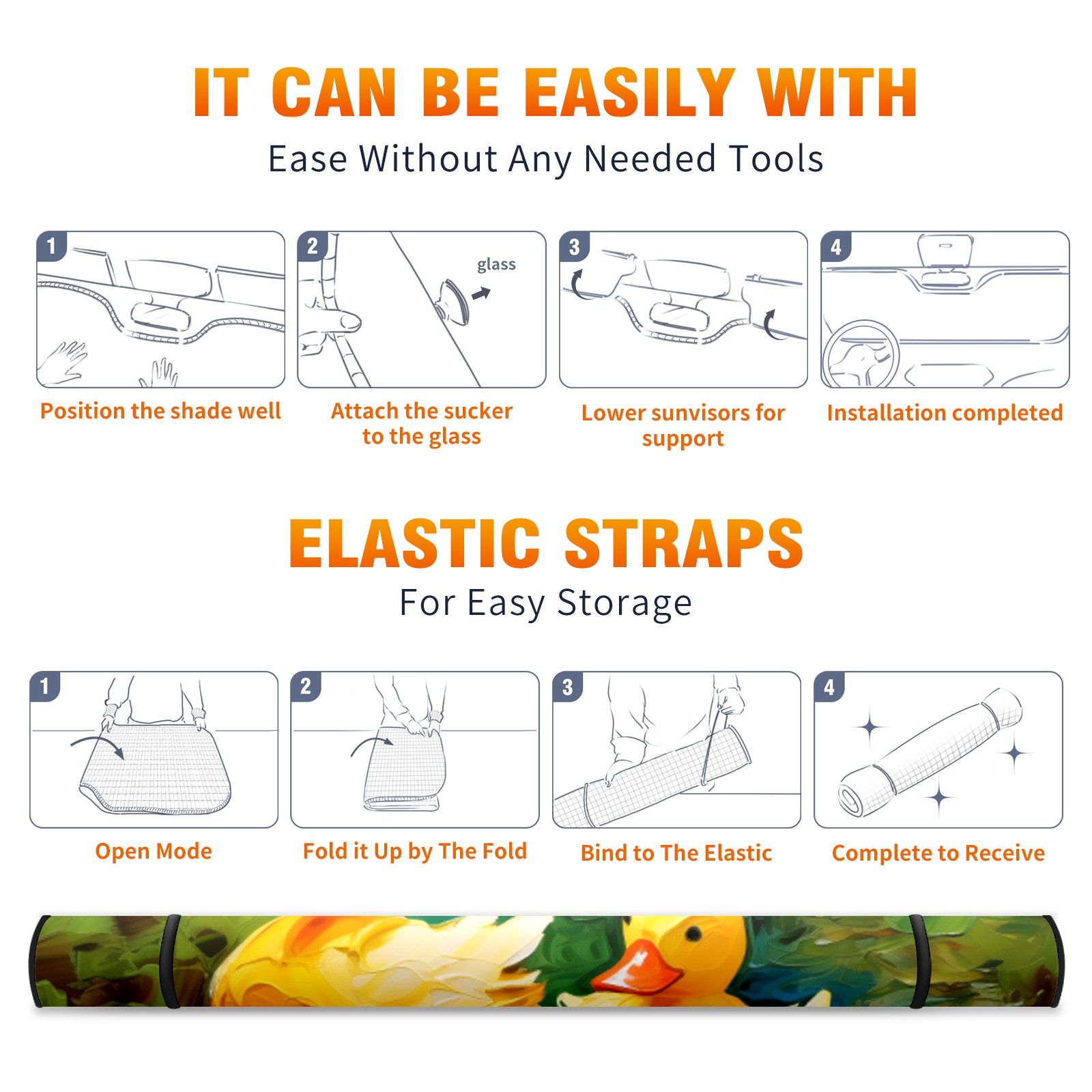 IT CAN BE EASILY WITH

Ease Without Any Needed Tools

1

Position the shade well

2

glass

Attach the sucker to the glass

3

Lower sunvisors for support

4

Installation completed

ELASTIC STRAPS

For Easy Storage

1

Open Mode

2

Fold it Up by The Fold

3

Bind to The Elastic

4

Complete to Receive