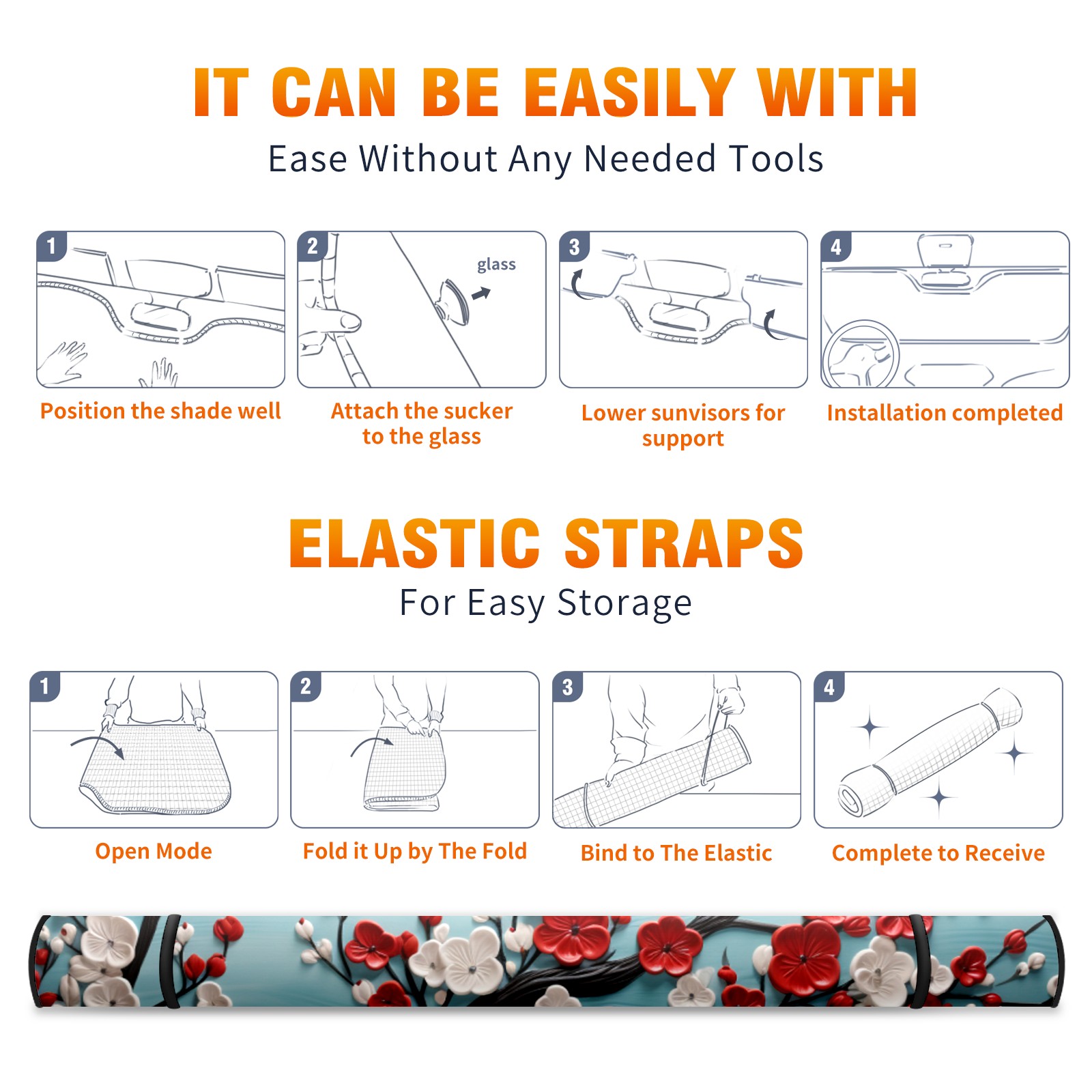 IT CAN BE EASILY WITH

Ease Without Any Needed Tools

1

Position the shade well

2

glass

Attach the sucker to the glass

3

Lower sunvisors for support

4

Installation completed

ELASTIC STRAPS

For Easy Storage

1

Open Mode

2

Fold it Up by The Fold

3

Bind to The Elastic

4

Complete to Receive