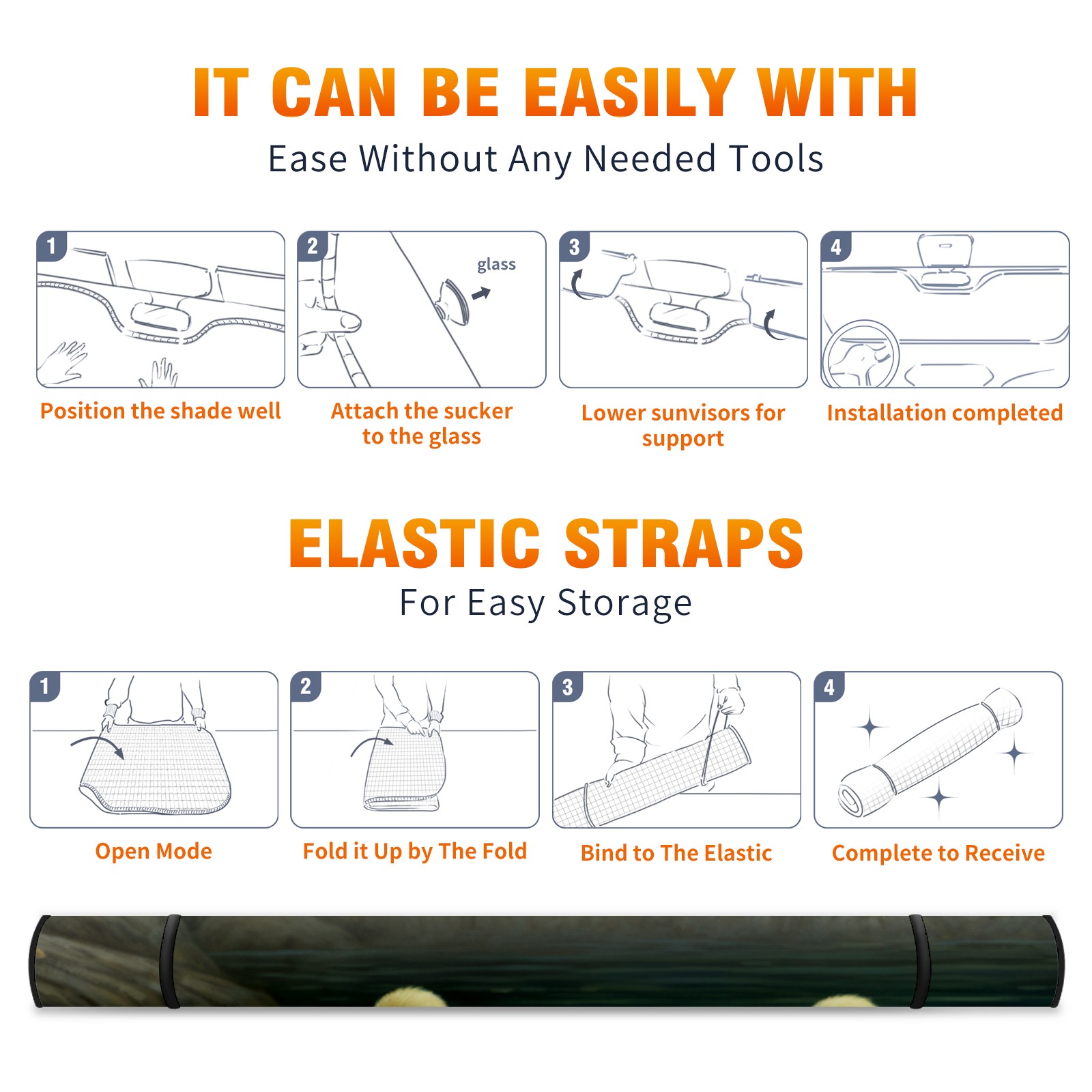 IT CAN BE EASILY WITH
Ease Without Any Needed Tools

1
Position the shade well

2
glass
Attach the sucker to the glass

3
Lower sunvisors for support

4
Installation completed

ELASTIC STRAPS
For Easy Storage

1
Open Mode

2
Fold it Up by The Fold

3
Bind to The Elastic

4
Complete to Receive