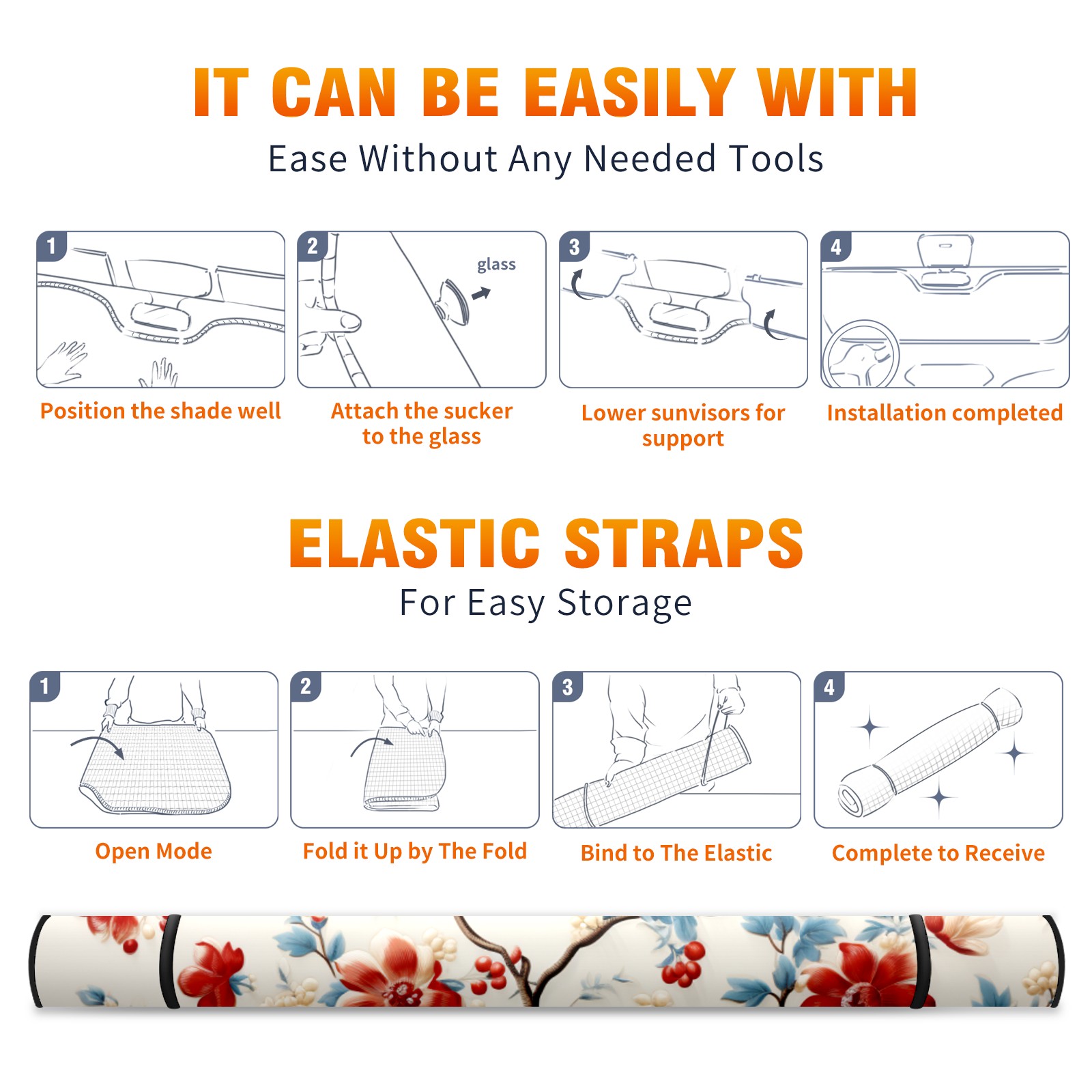 IT CAN BE EASILY WITH

Ease Without Any Needed Tools

1

Position the shade well

2

glass

Attach the sucker to the glass

3

Lower sunvisors for support

4

Installation completed

ELASTIC STRAPS

For Easy Storage

1

Open Mode

2

Fold it Up by The Fold

3

Bind to The Elastic

4

Complete to Receive