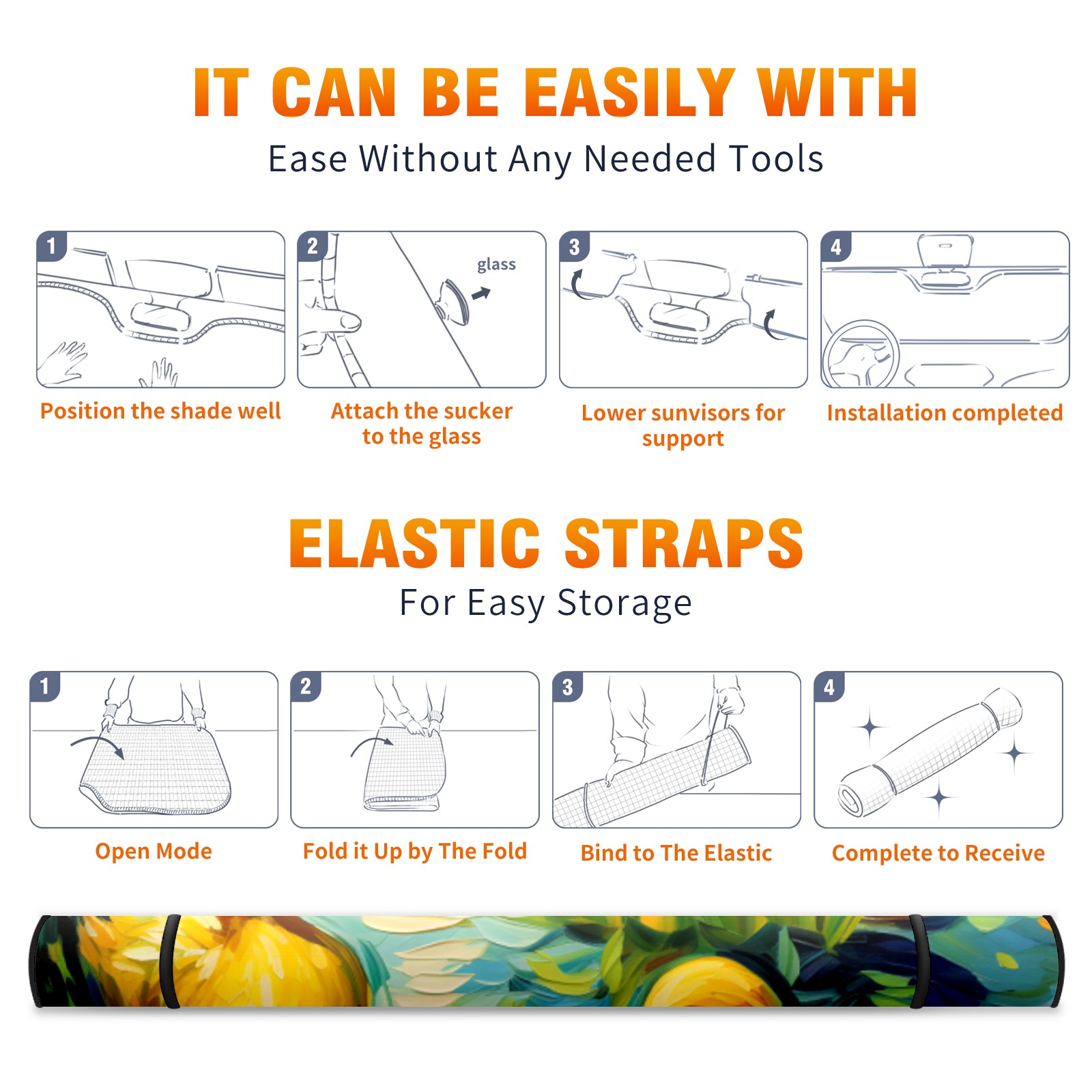 IT CAN BE EASILY WITH
Ease Without Any Needed Tools

1
Position the shade well

2
glass
Attach the sucker to the glass

3
Lower sunvisors for support

4
Installation completed

ELASTIC STRAPS
For Easy Storage

1
Open Mode

2
Fold it Up by The Fold

3
Bind to The Elastic

4
Complete to Receive