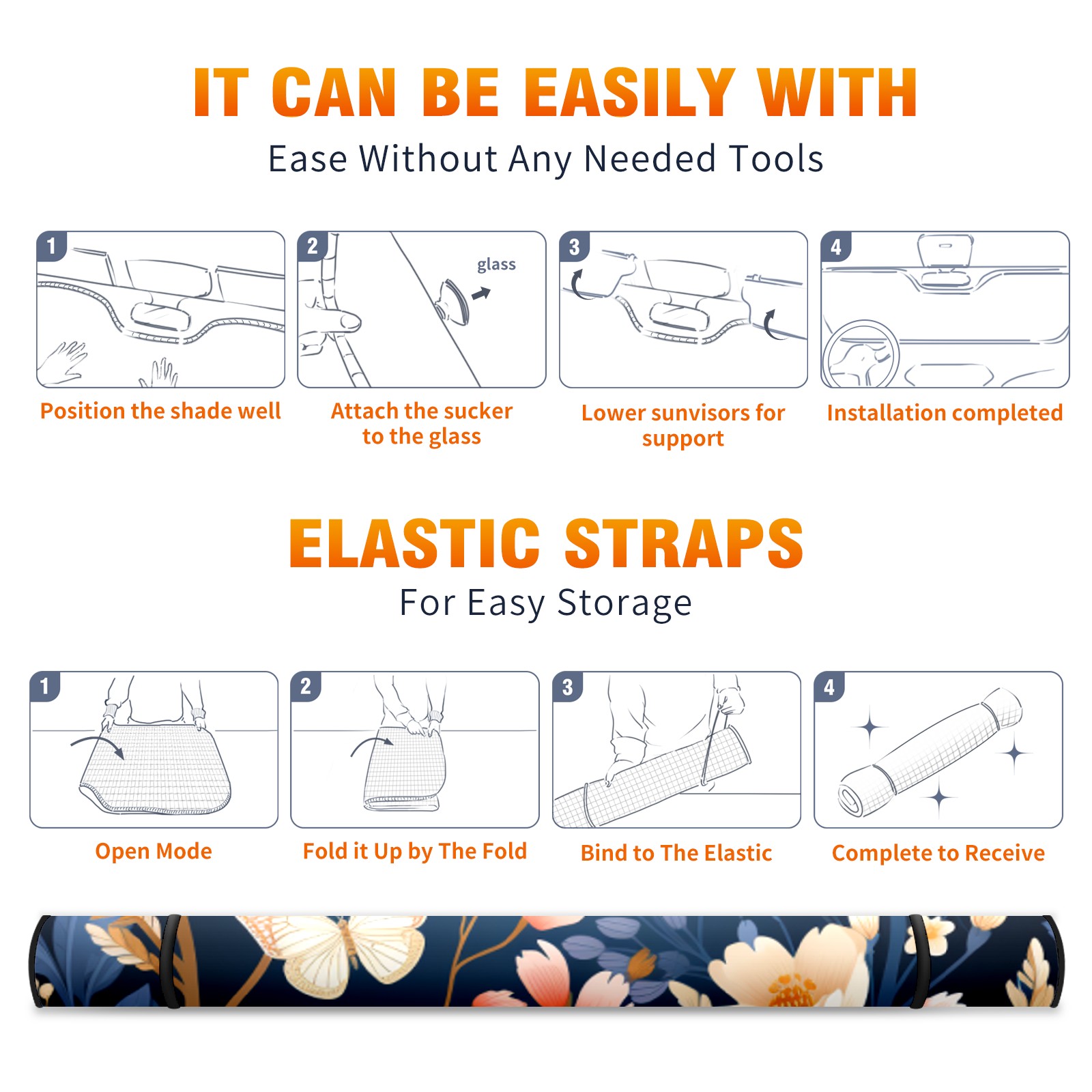 IT CAN BE EASILY WITH
Ease Without Any Needed Tools

1
Position the shade well

2
glass
Attach the sucker to the glass

3
Lower sunvisors for support

4
Installation completed

ELASTIC STRAPS
For Easy Storage

1
Open Mode

2
Fold it Up by The Fold

3
Bind to The Elastic

4
Complete to Receive