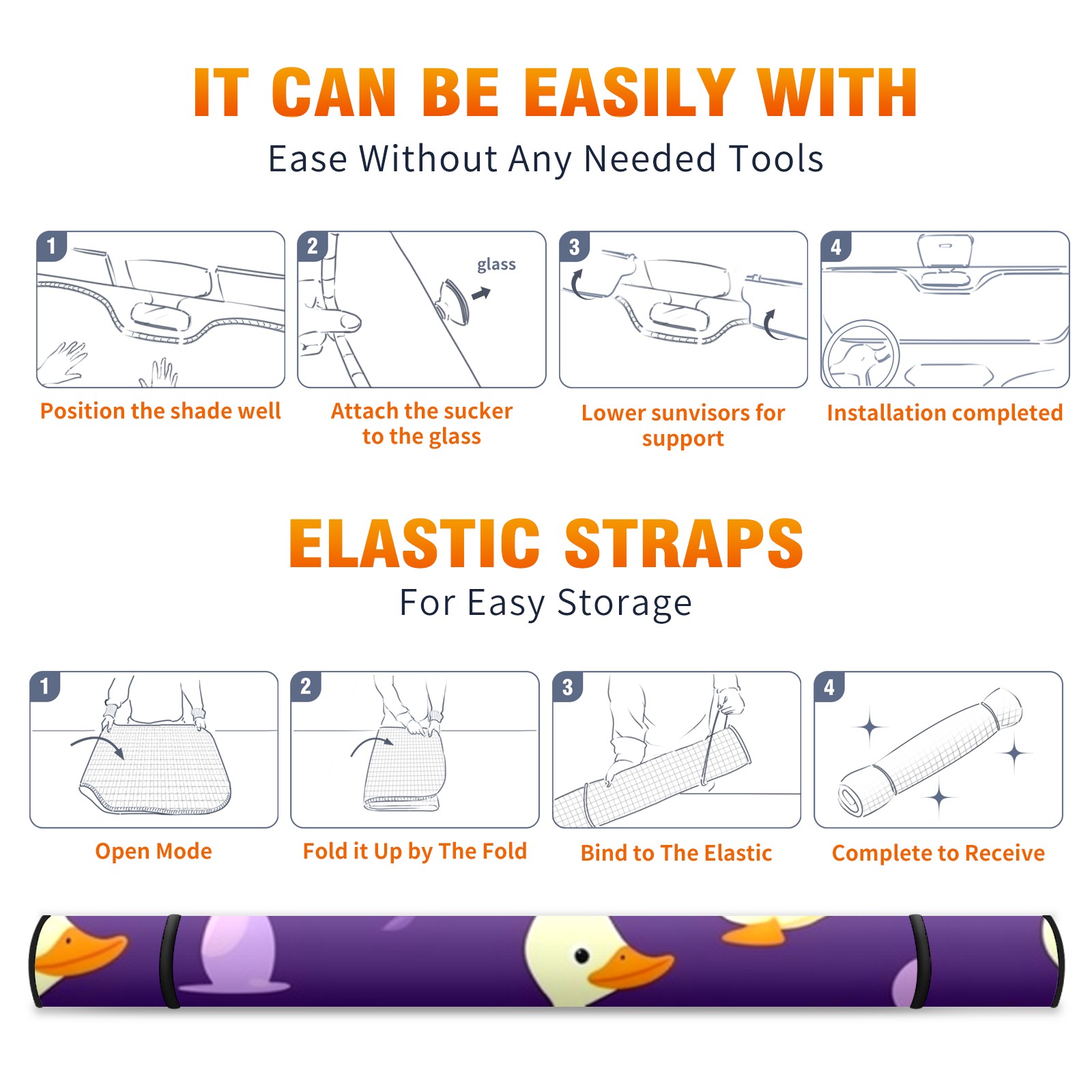 IT CAN BE EASILY WITH
Ease Without Any Needed Tools

1
Position the shade well

2
glass
Attach the sucker to the glass

3
Lower sunvisors for support

4
Installation completed

ELASTIC STRAPS
For Easy Storage

1
Open Mode

2
Fold it Up by The Fold

3
Bind to The Elastic

4
Complete to Receive