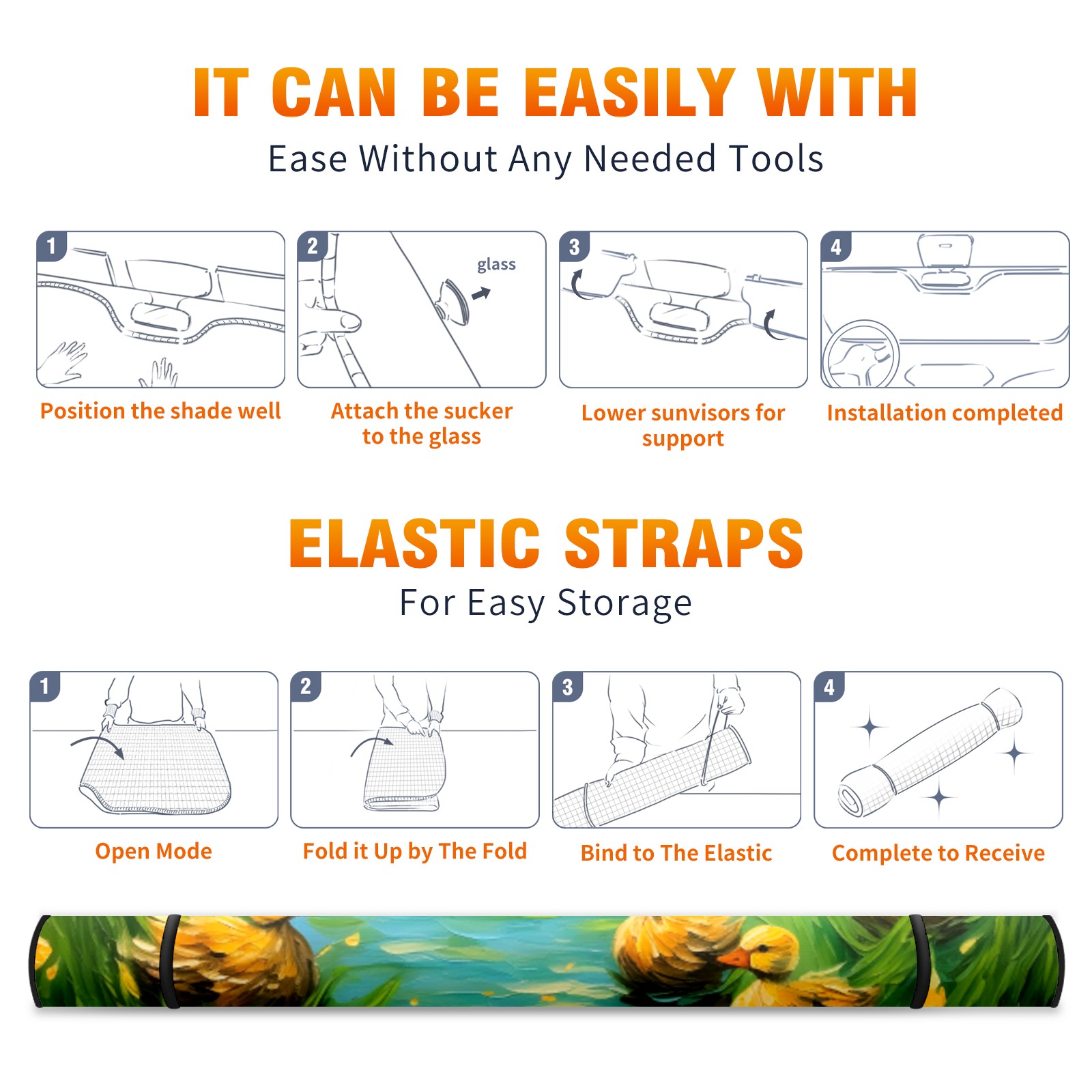 IT CAN BE EASILY WITH

Ease Without Any Needed Tools

1

Position the shade well

2

glass

Attach the sucker to the glass

3

Lower sunvisors for support

4

Installation completed

ELASTIC STRAPS

For Easy Storage

1

Open Mode

2

Fold it Up by The Fold

3

Bind to The Elastic

4

Complete to Receive